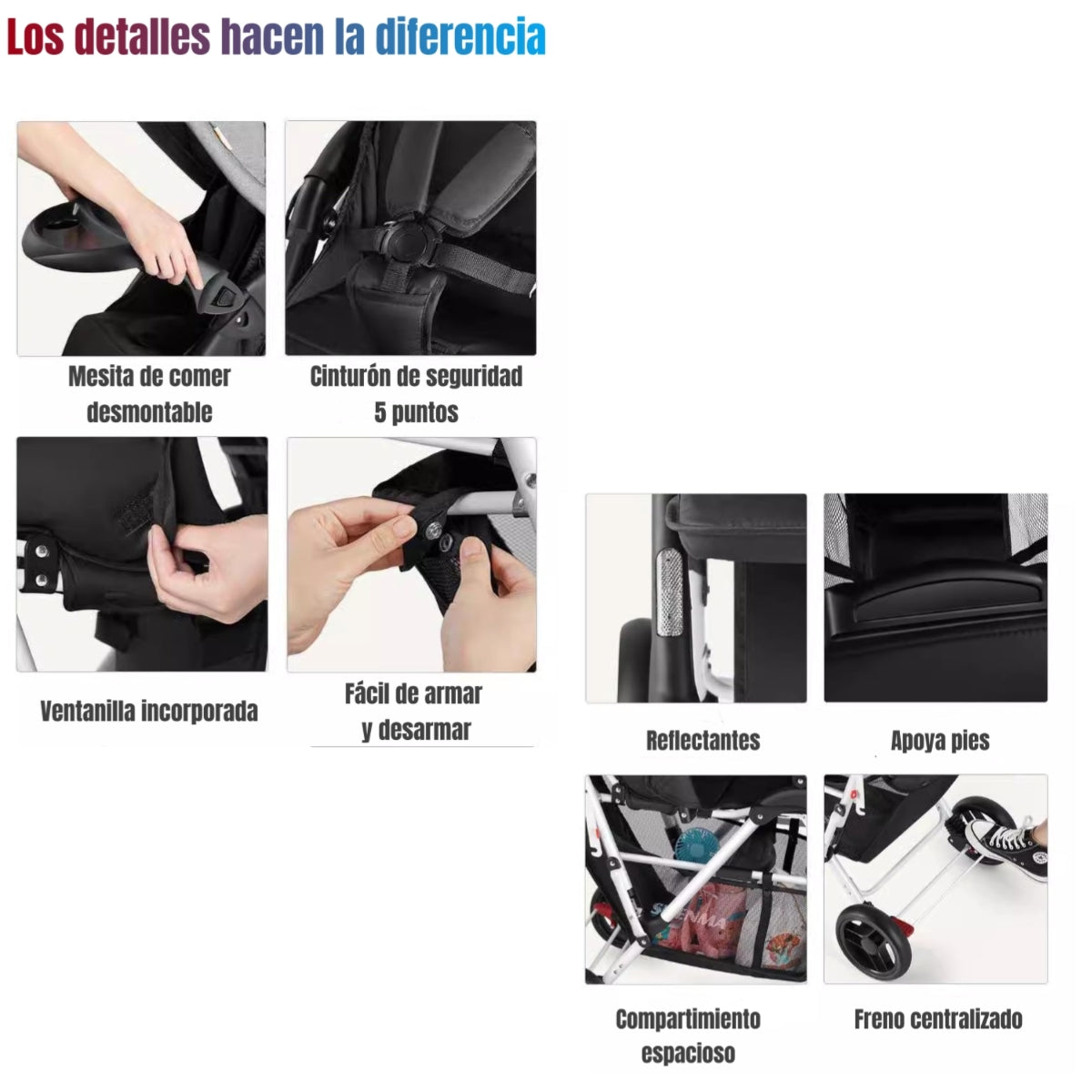 Los detalles hacen la diferencia

Mesita de comer desmontable

Cinturón de seguridad 5 puntos

Ventanilla incorporada

Fácil de armar y desarmar

Reflectantes

Apoya pies

Compartimiento espacioso

Freno centralizado