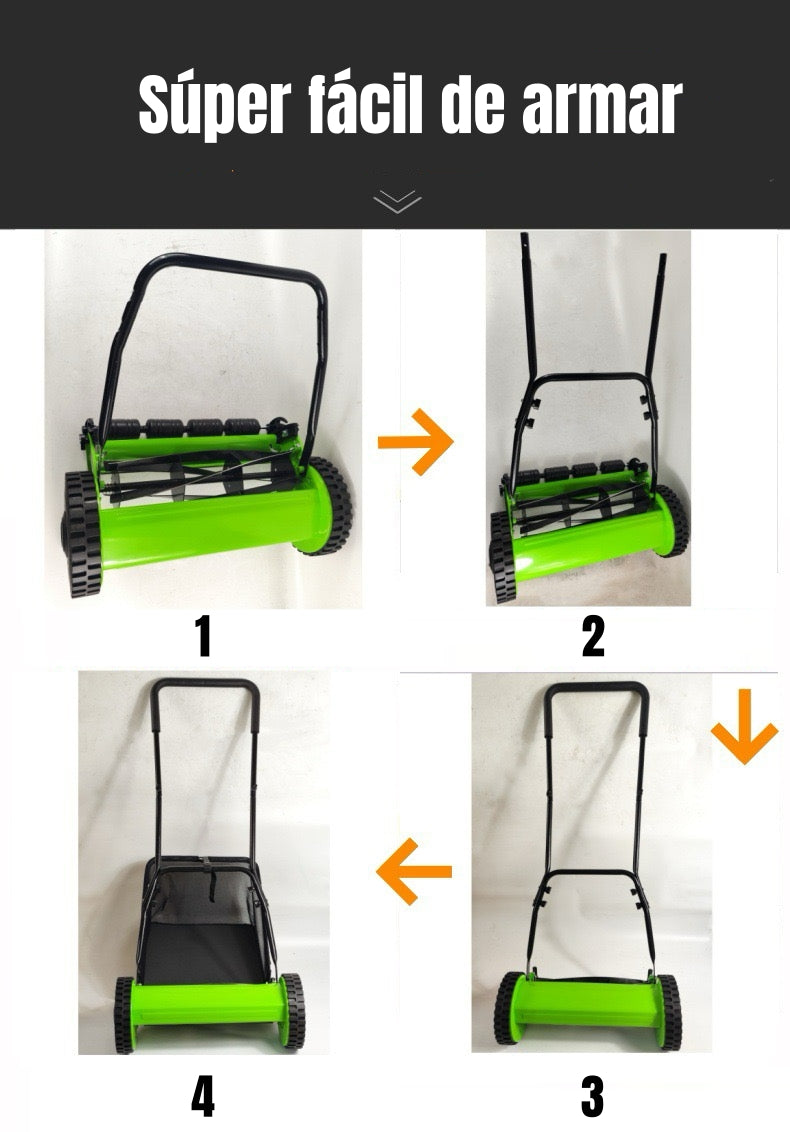 Súper fácil de armar

1

2

4

3