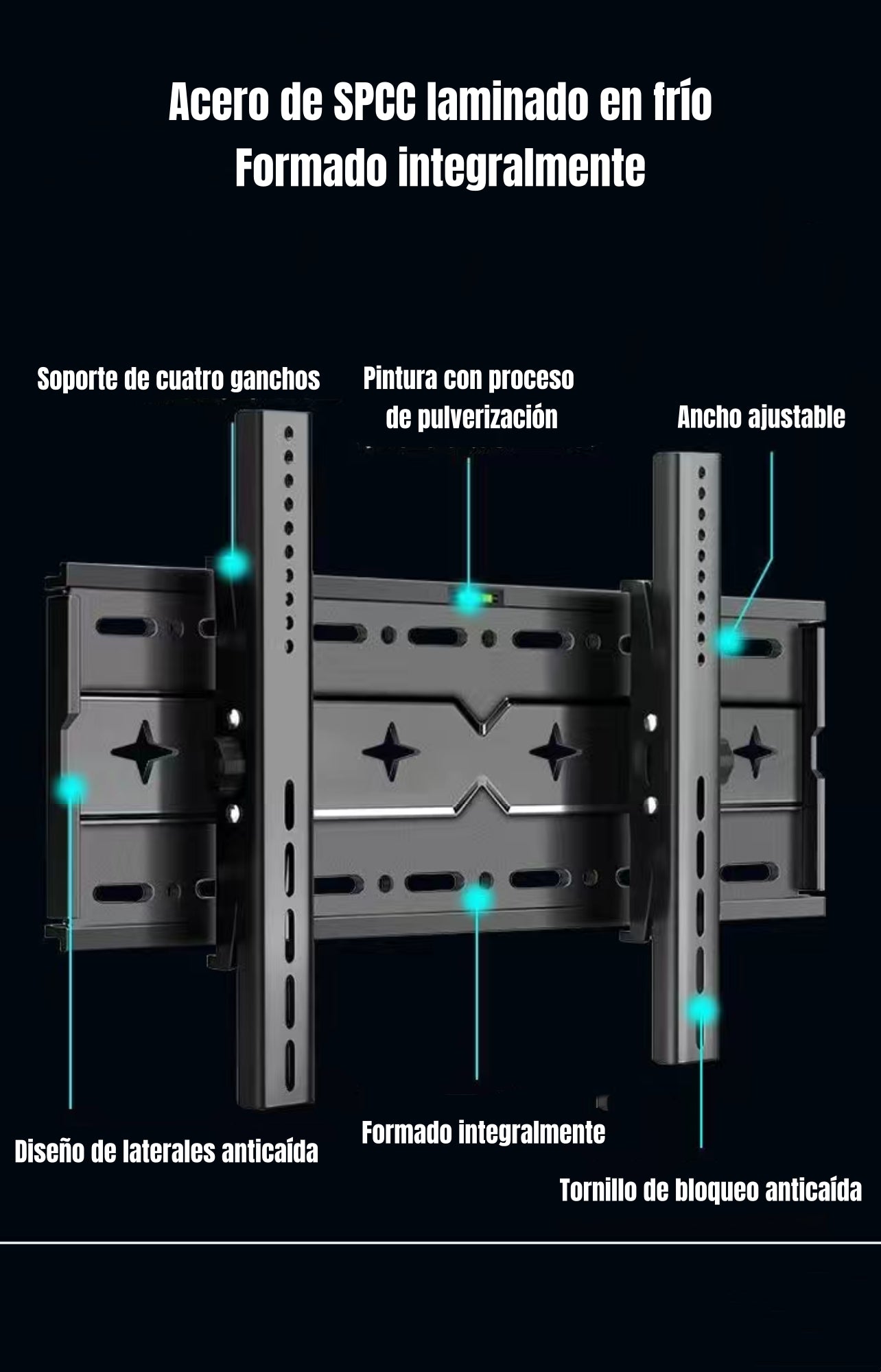 Acero de SPCC laminado en frío
Formado integralmente

Soporte de cuatro ganchos

Pintura con proceso de pulverización

Ancho ajustable

Diseño de laterales anticaída

Formado integralmente

Tornillo de bloqueo anticaída