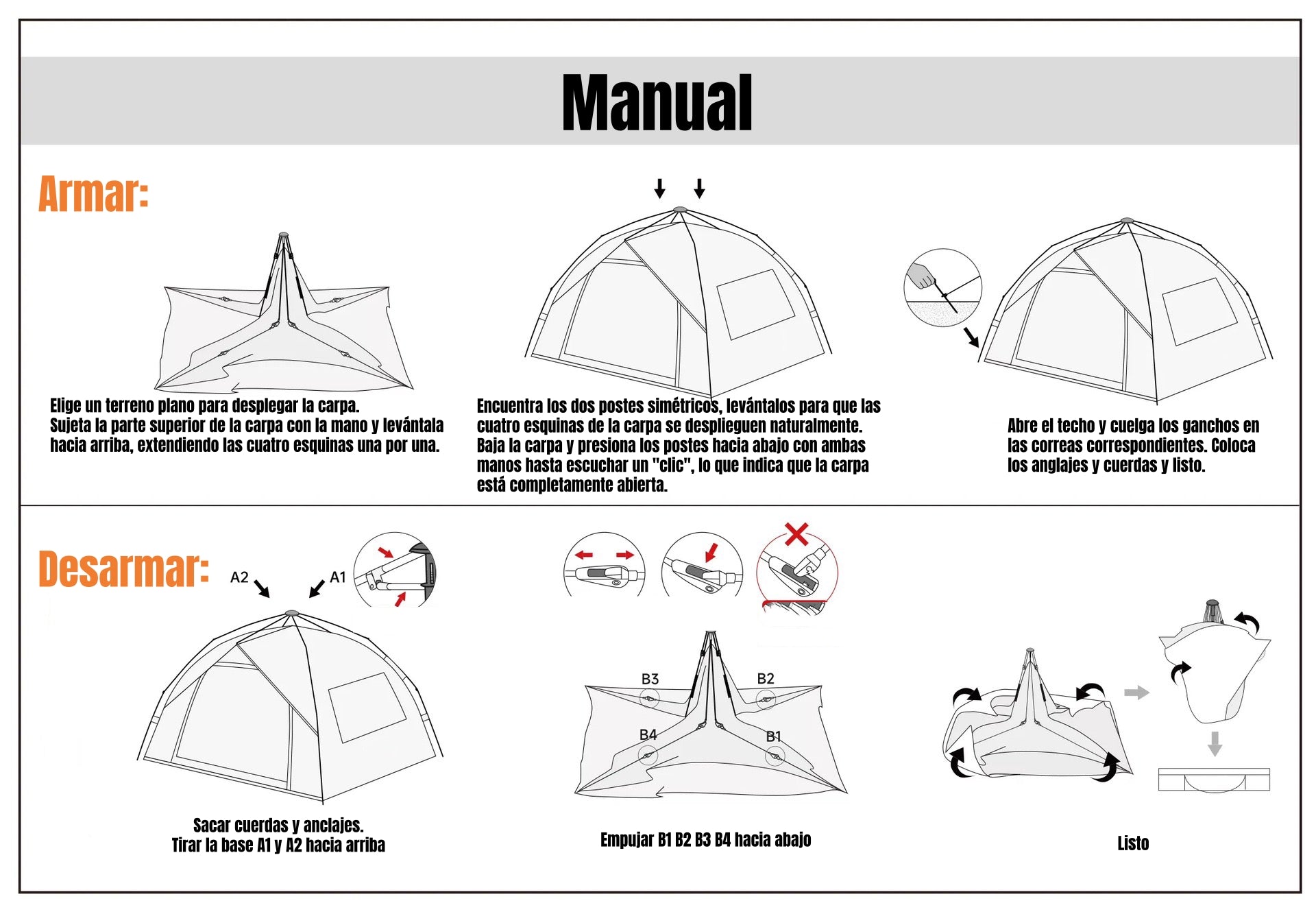 Manual

Armar:

Elige un terreno plano para desplegar la carpa.
Sujeta la parte superior de la carpa con la mano y levántala hacia arriba, extendiendo las cuatro esquinas una por una.

Encuentra los dos postes simétricos, levántalos para que las cuatro esquinas de la carpa se desplieguen naturalmente.
Baja la carpa y presiona los postes hacia abajo con ambas manos hasta escuchar un "clic", lo que indica que la carpa está completamente abierta.

Abre el techo y cuelga los ganchos en las correas correspondientes. Coloca los anglajes y cuerdas y listo.

Desarmar:

A2
A1

Sacar cuerdas y anclajes.
Tirar la base A1 y A2 hacia arriba

B3
B2
B4
B1

Empujar B1 B2 B3 B4 hacia abajo

Listo