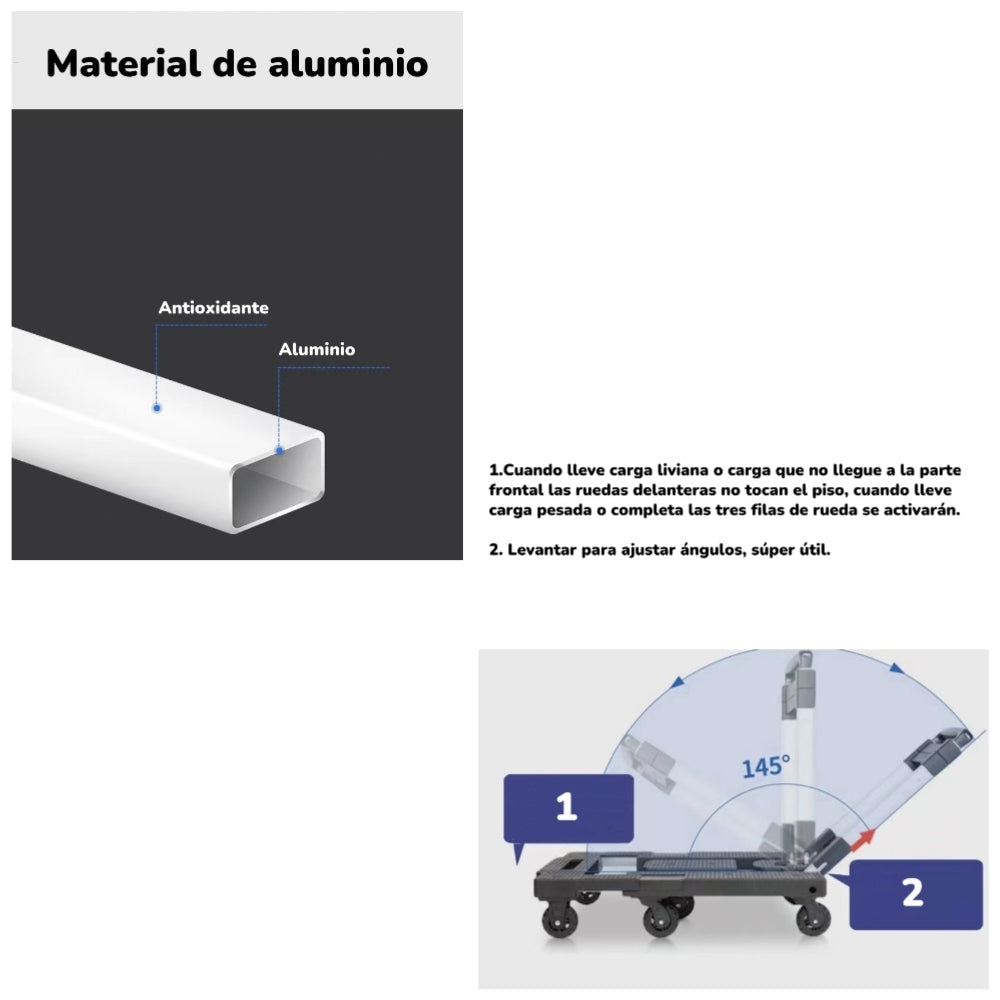 Material de aluminio

Antioxidante

Aluminio

1.Cuando lleve carga liviana o carga que no llegue a la parte frontal las ruedas delanteras no tocan el piso, cuando lleve carga pesada o completa las tres filas de rueda se activarán.

2. Levantar para ajustar ángulos, súper útil.

145°

1

2