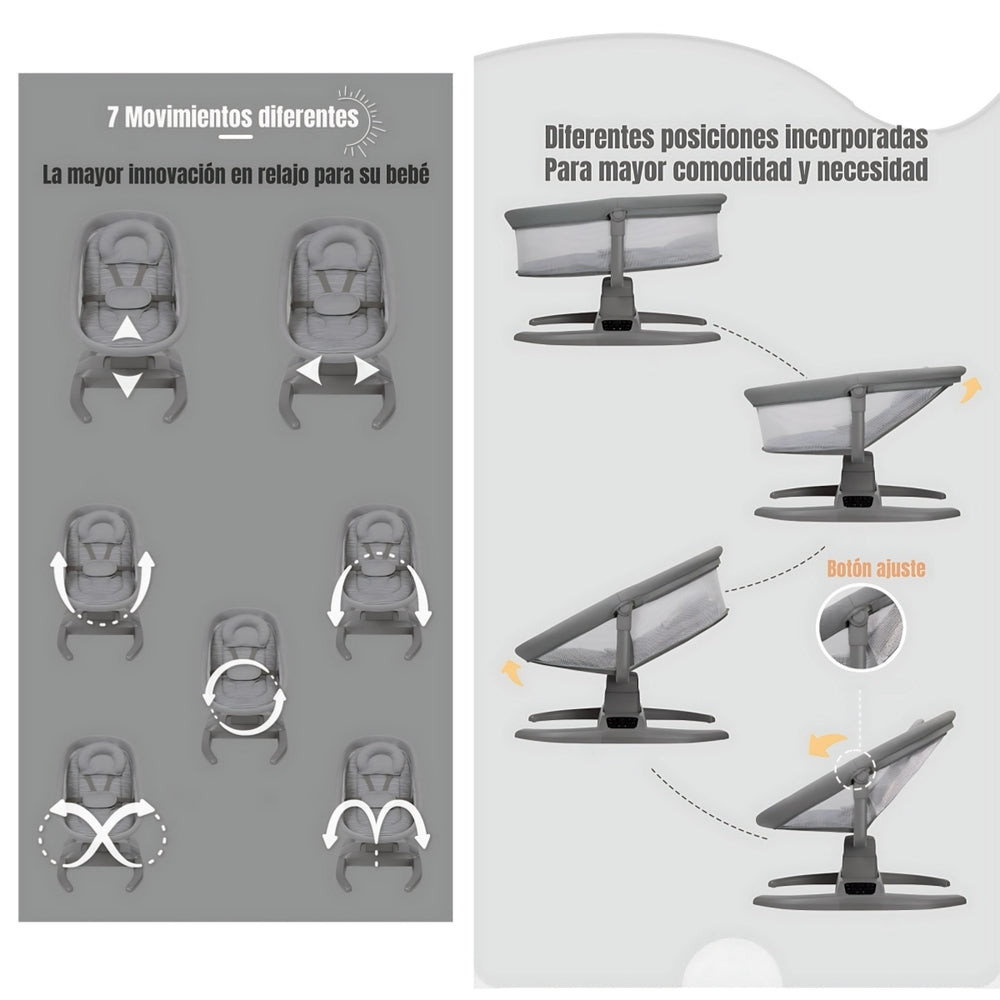 7 Movimientos diferentes

La mayor innovación en relajo para su bebé

Diferentes posiciones incorporadas
Para mayor comodidad y necesidad

Botón ajuste