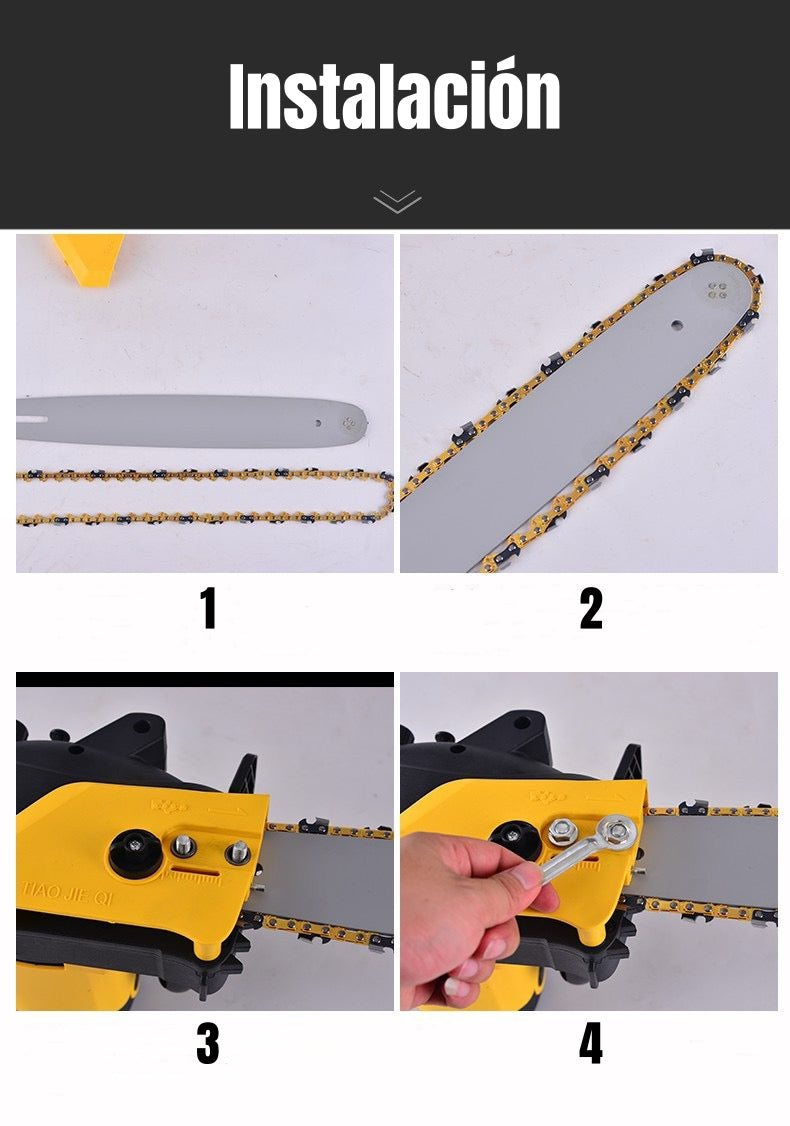 Instalación

1

2

TIAO JIE QI

3

4