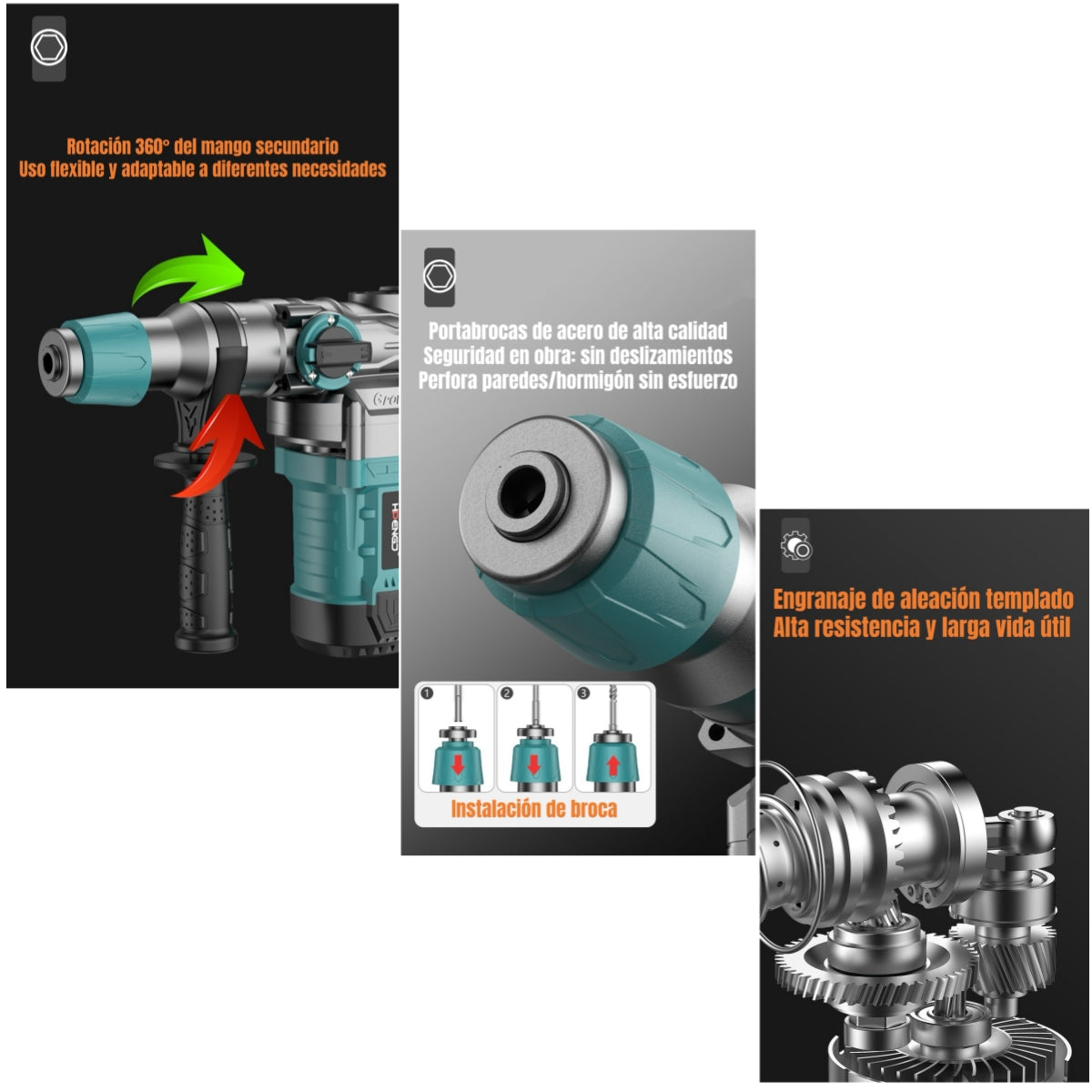 Rotación 360° del mango secundario
Uso flexible y adaptable a diferentes necesidades

Portabrocas de acero de alta calidad
Seguridad en obra: sin deslizamientos
Perfora paredes/hormigón sin esfuerzo

1 2 3

Instalación de broca

Engranaje de aleación templado
Alta resistencia y larga vida útil