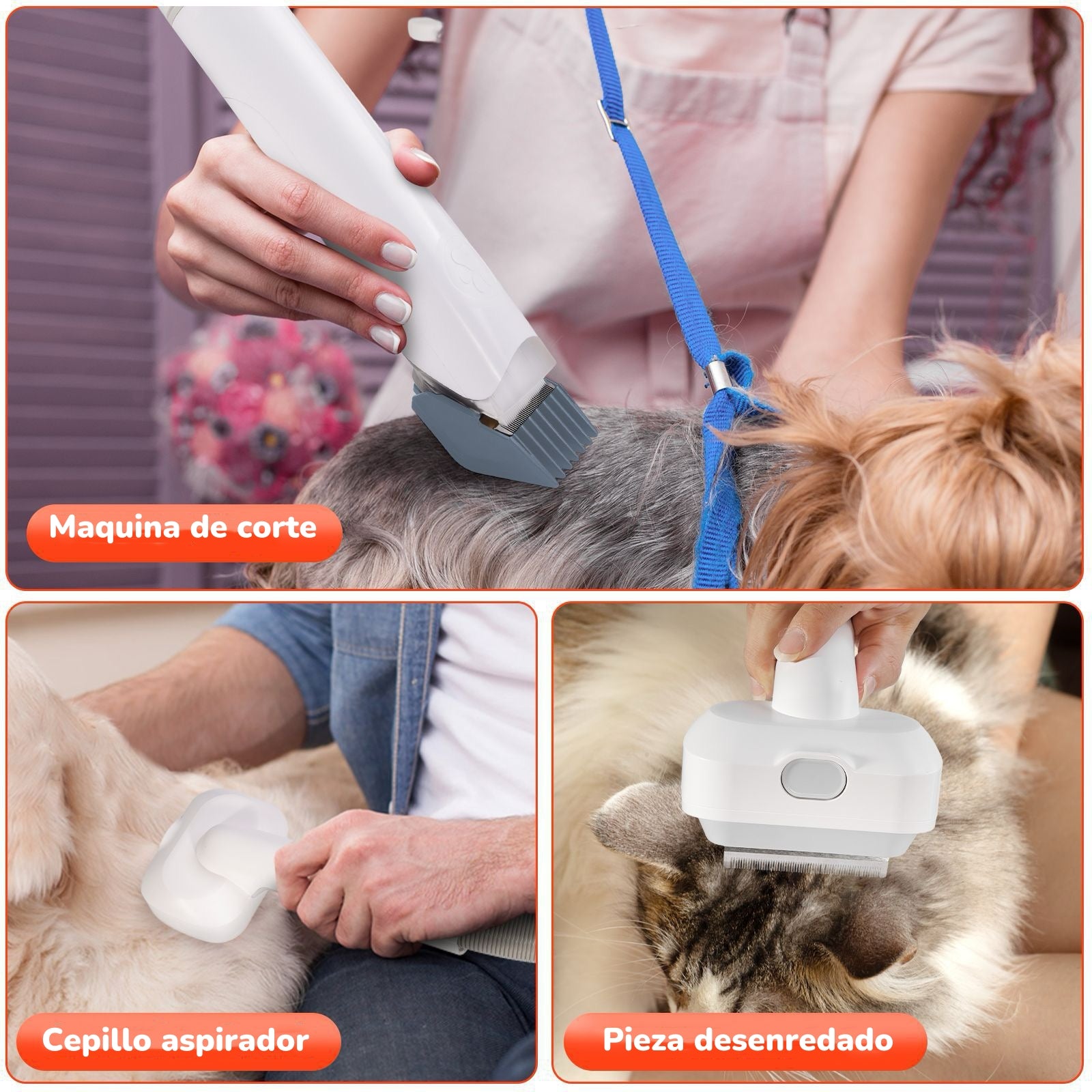 Maquina de corte

Cepillo aspirador

Pieza desenredado