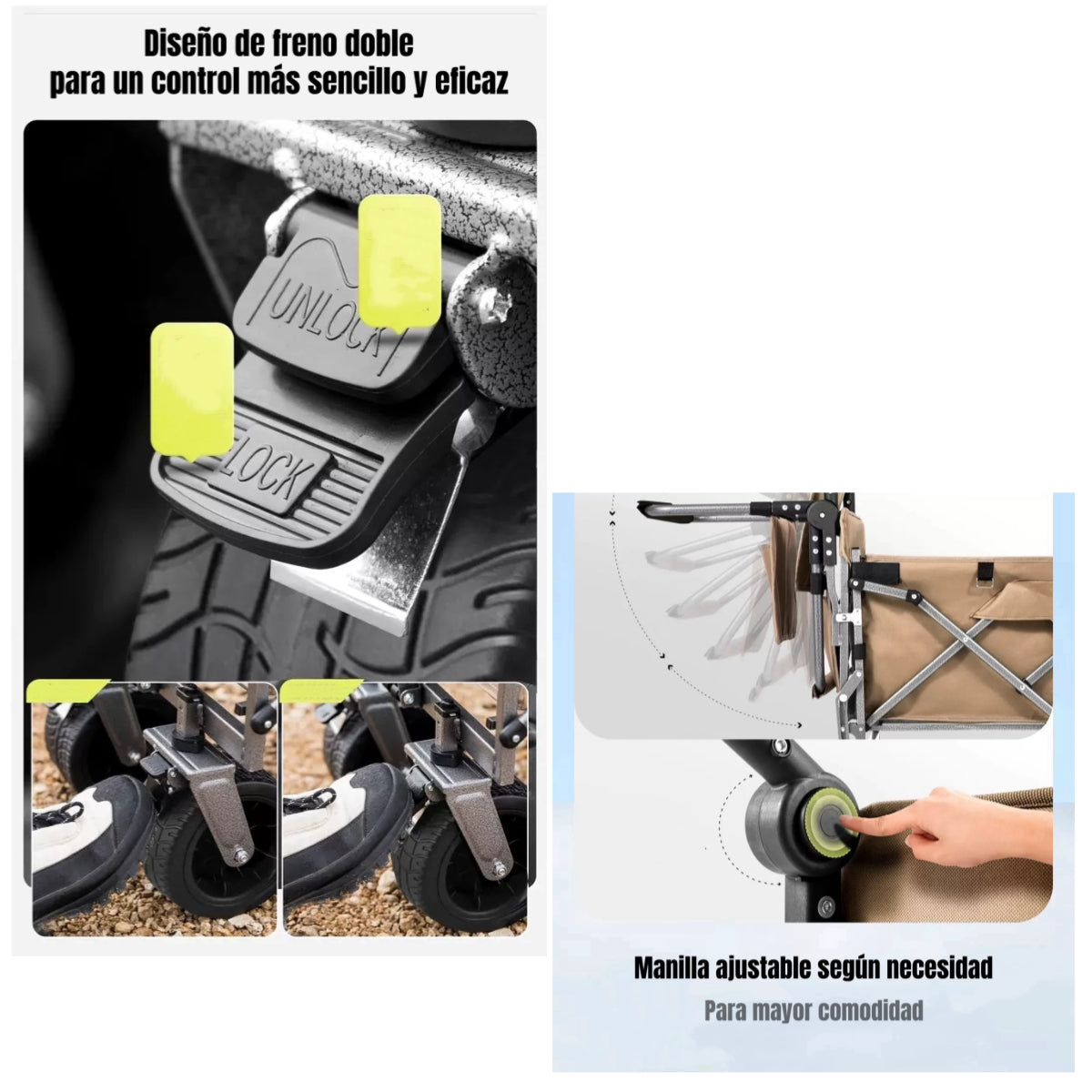 Diseño de freno doble
para un control más sencillo y eficaz

UNLOCK

LOCK

Manilla ajustable según necesidad

Para mayor comodidad