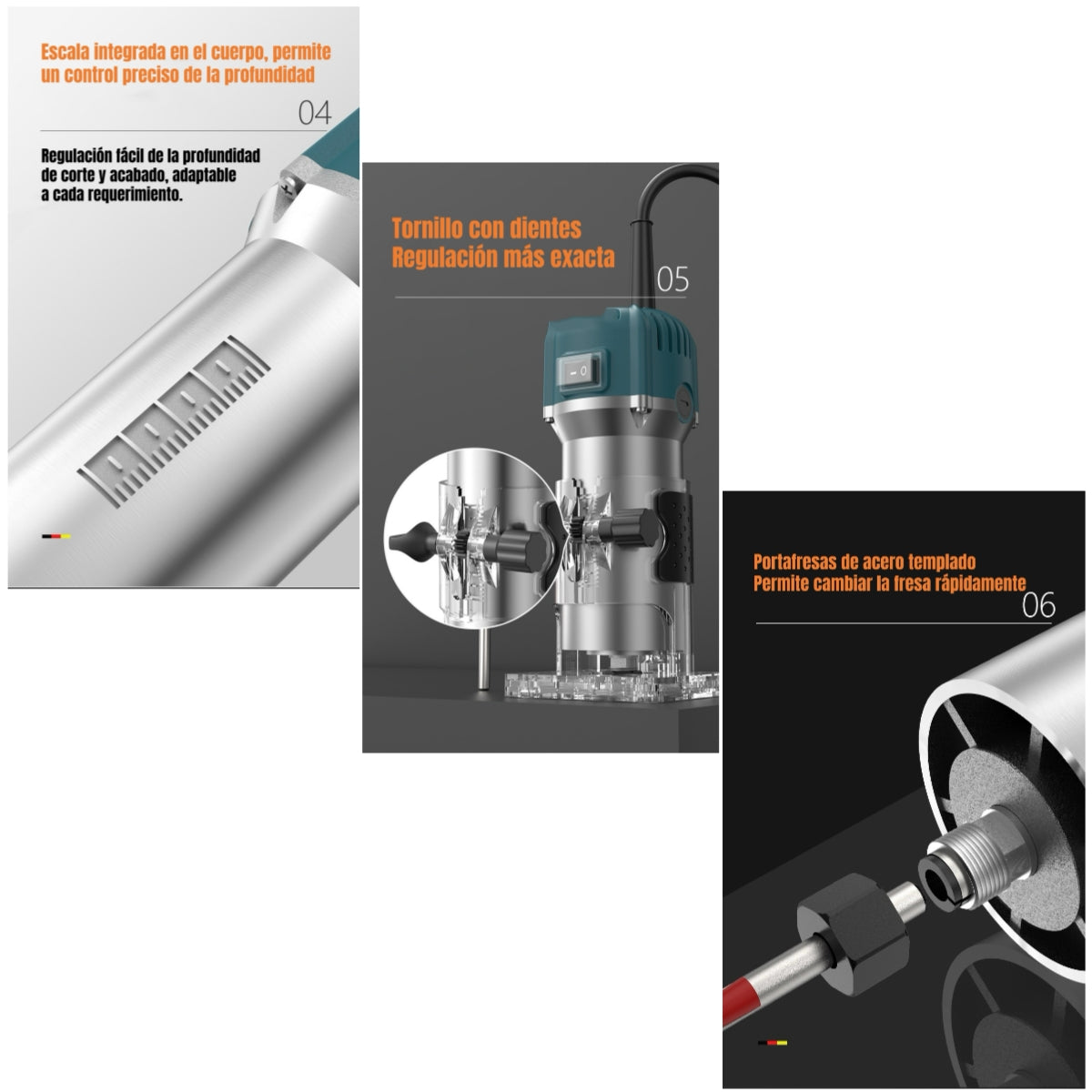 Escala integrada en el cuerpo, permite un control preciso de la profundidad

04

Regulación fácil de la profundidad de corte y acabado, adaptable a cada requerimiento.

Tornillo con dientes
Regulación más exacta

05

Portafresas de acero templado
Permite cambiar la fresa rápidamente

06