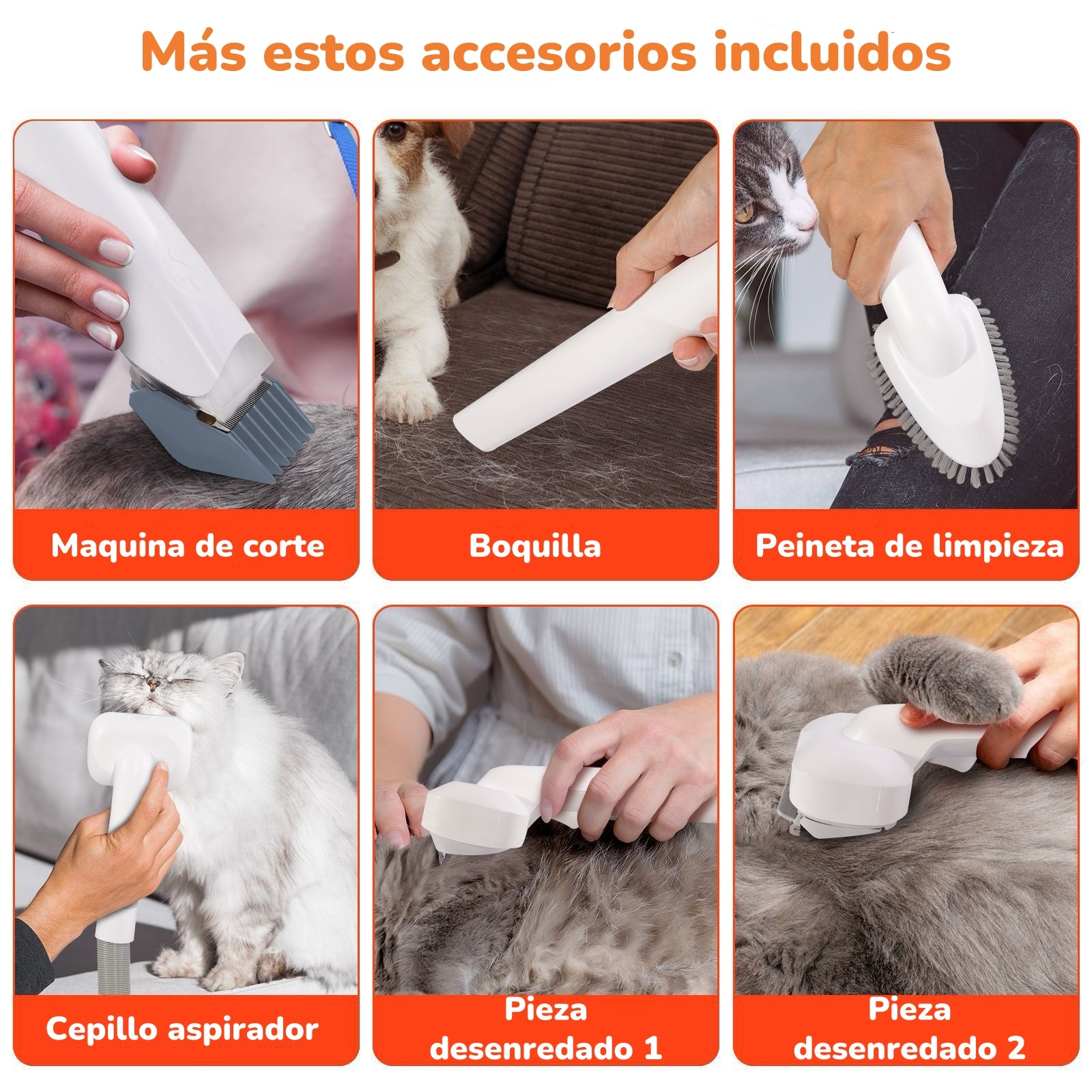 Más estos accesorios incluidos

Maquina de corte

Boquilla

Peineta de limpieza

Cepillo aspirador

Pieza desenredado 1

Pieza desenredado 2