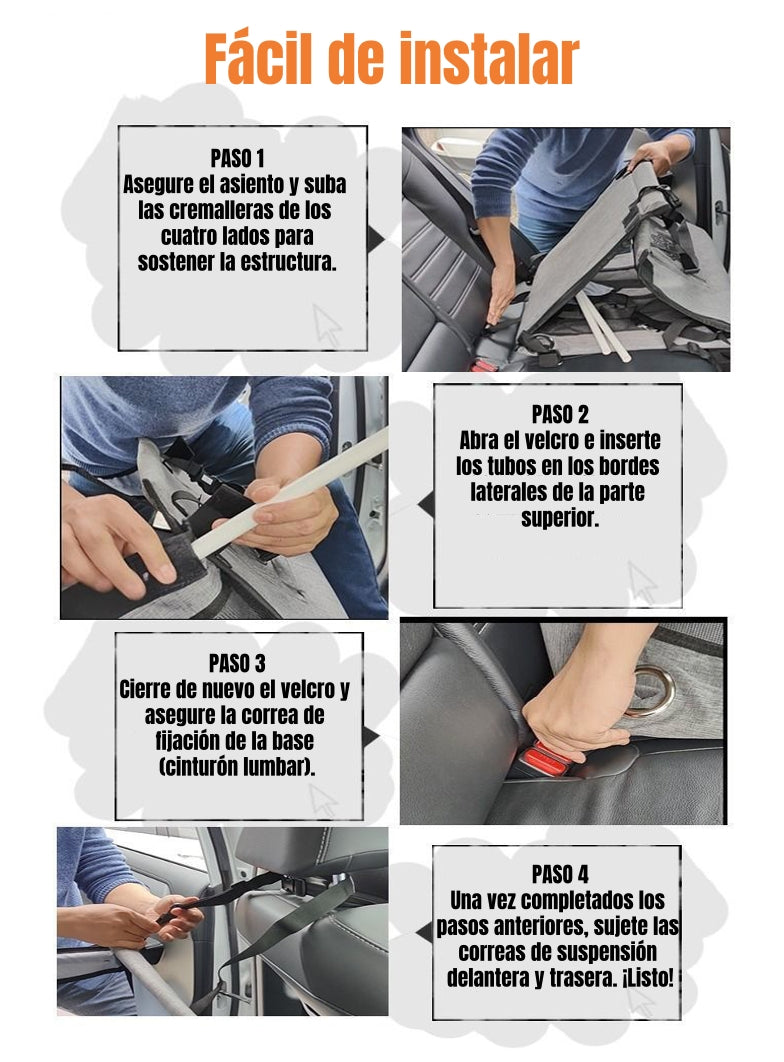 Fácil de instalar

PASO 1
Asegure el asiento y suba las cremalleras de los cuatro lados para sostener la estructura.

PASO 2
Abra el velcro e inserte los tubos en los bordes laterales de la parte superior.

PASO 3
Cierre de nuevo el velcro y asegure la correa de fijación de la base (cinturón lumbar).

PASO 4
Una vez completados los pasos anteriores, sujete las correas de suspensión delantera y trasera. ¡Listo!