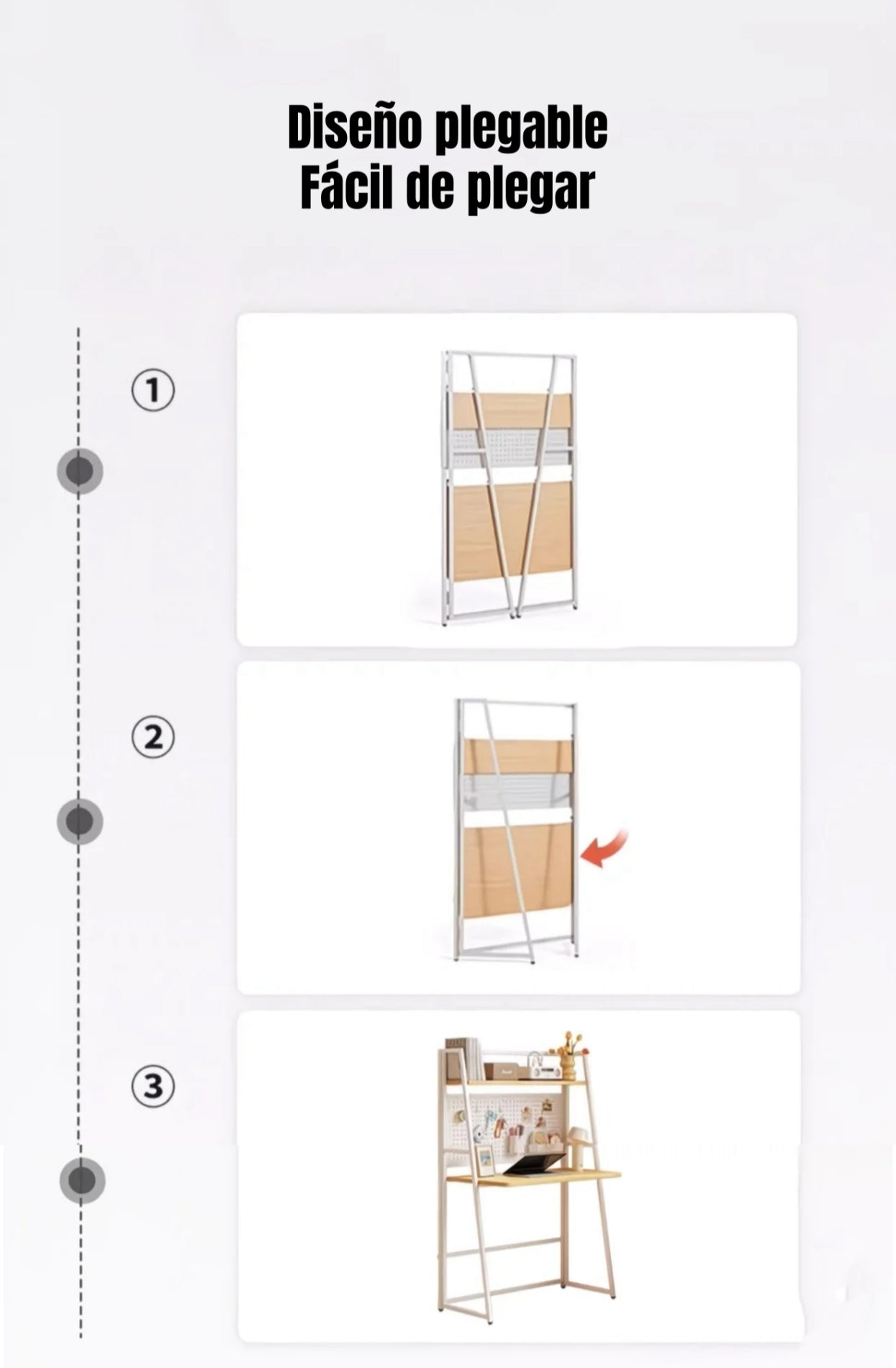 Diseño plegable
Fácil de plegar

①

②

③