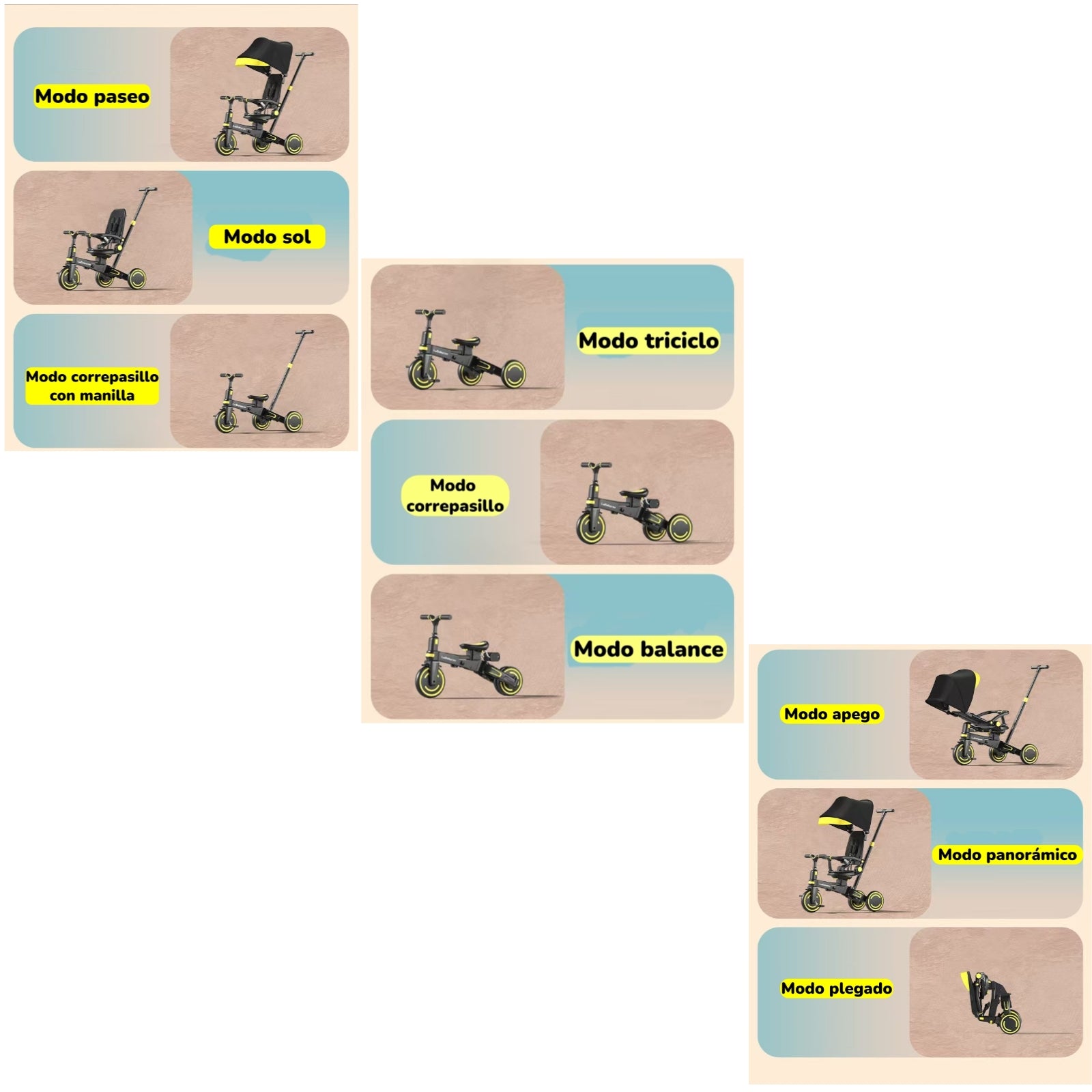 Modo paseo

Modo sol

Modo correpasillo con manilla

Modo triciclo

Modo correpasillo

Modo balance

Modo apego

Modo panorámico

Modo plegado