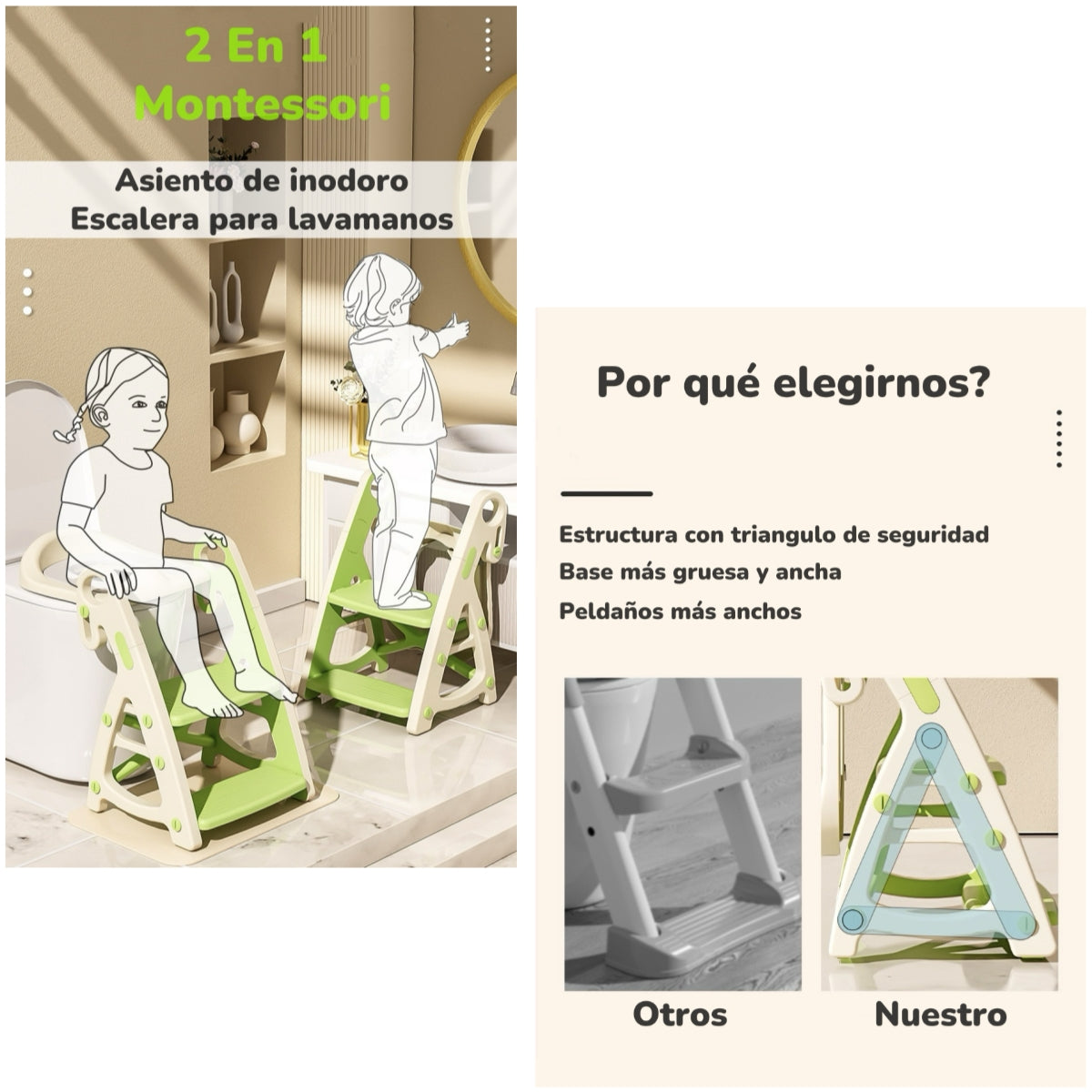 2 En 1
Montessori

Asiento de inodoro
Escalera para lavamanos

Por qué elegirnos?

Estructura con triangulo de seguridad
Base más gruesa y ancha
Peldaños más anchos

Otros

Nuestro