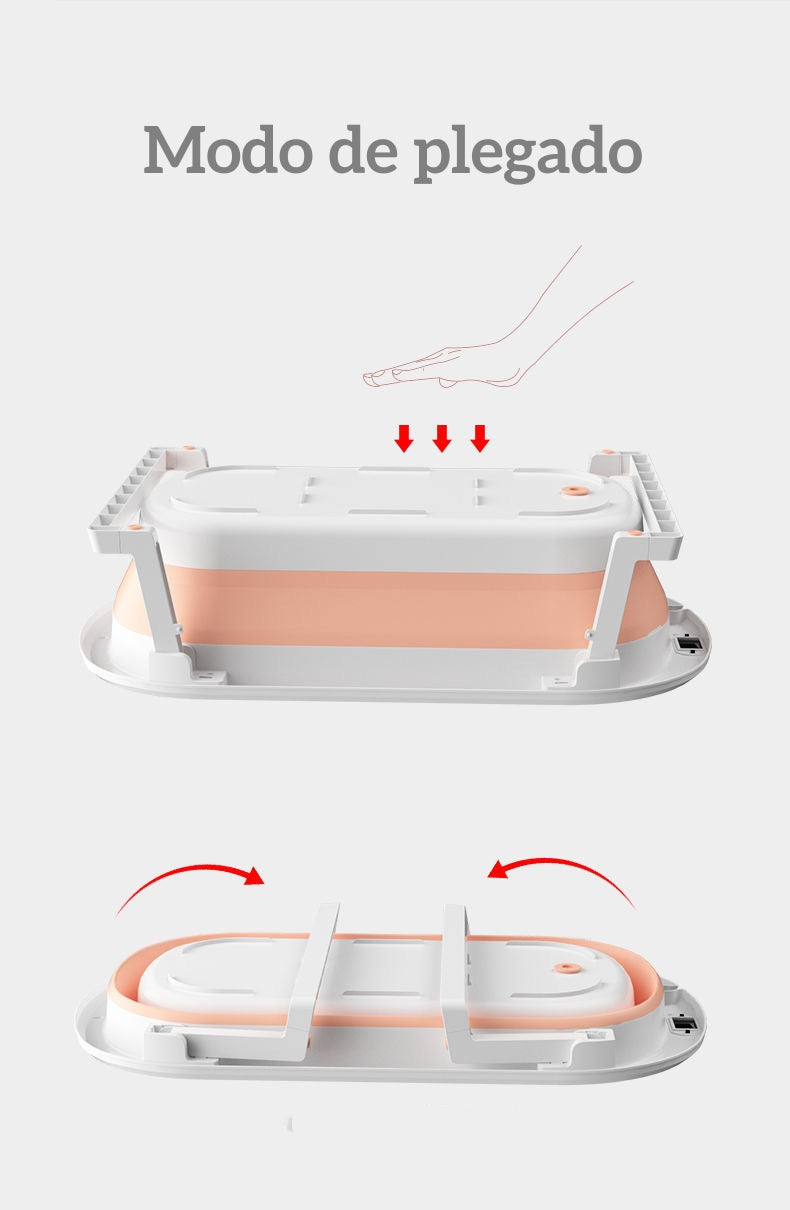 Modo de plegado