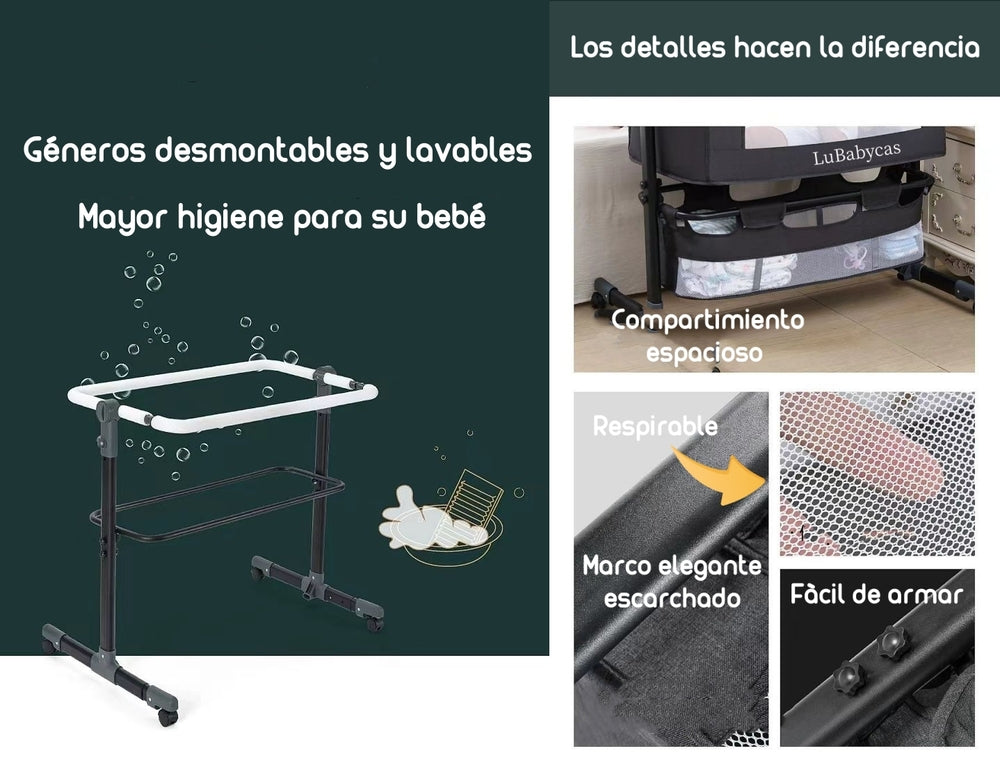 Géneros desmontables y lavables

Mayor higiene para su bebé

Los detalles hacen la diferencia

LuBabycas

Compartimiento espacioso

Respirable

Marco elegante escarchado

Fàcil de armar