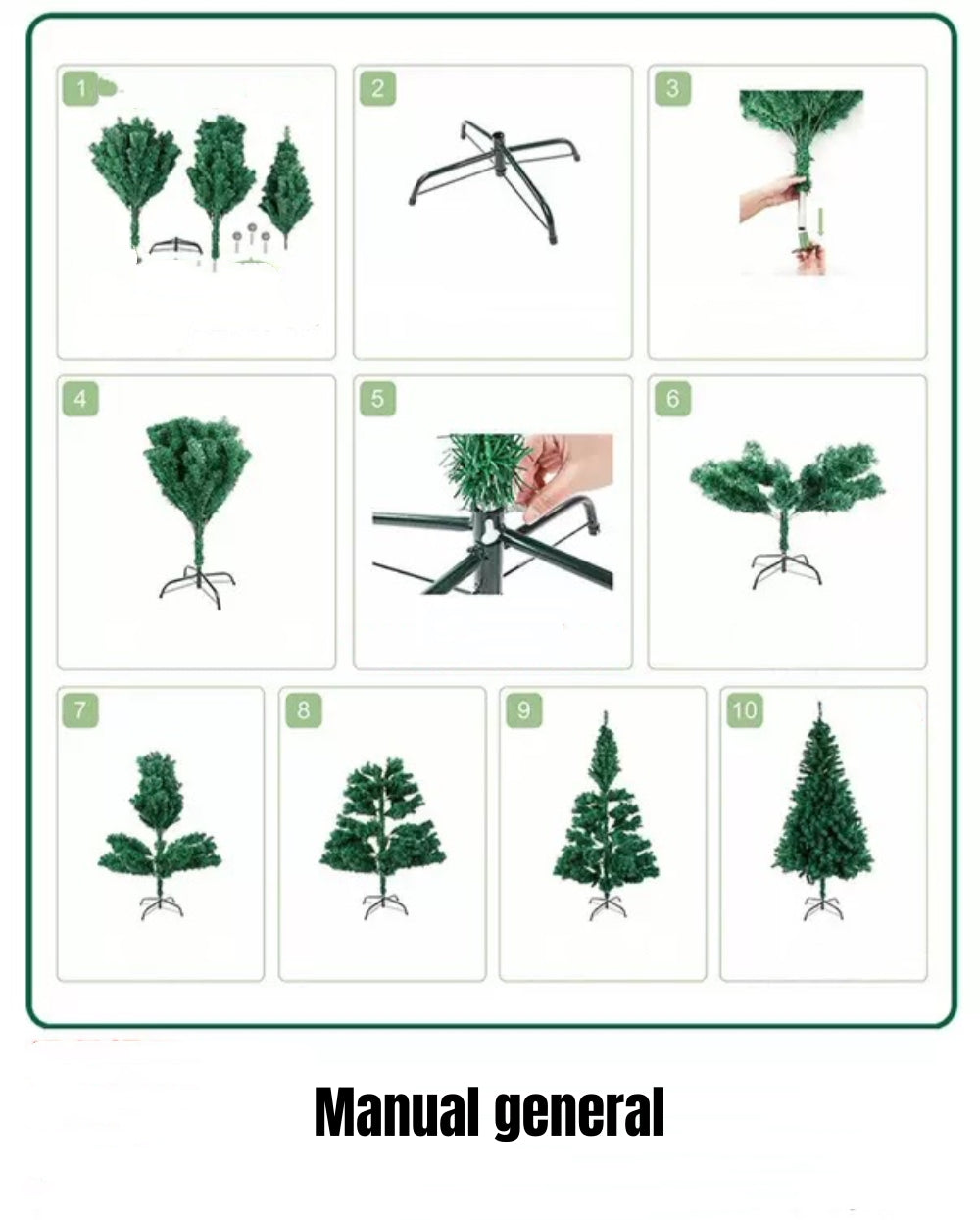 1

2

3

4

5

6

7

8

9

10

Manual general