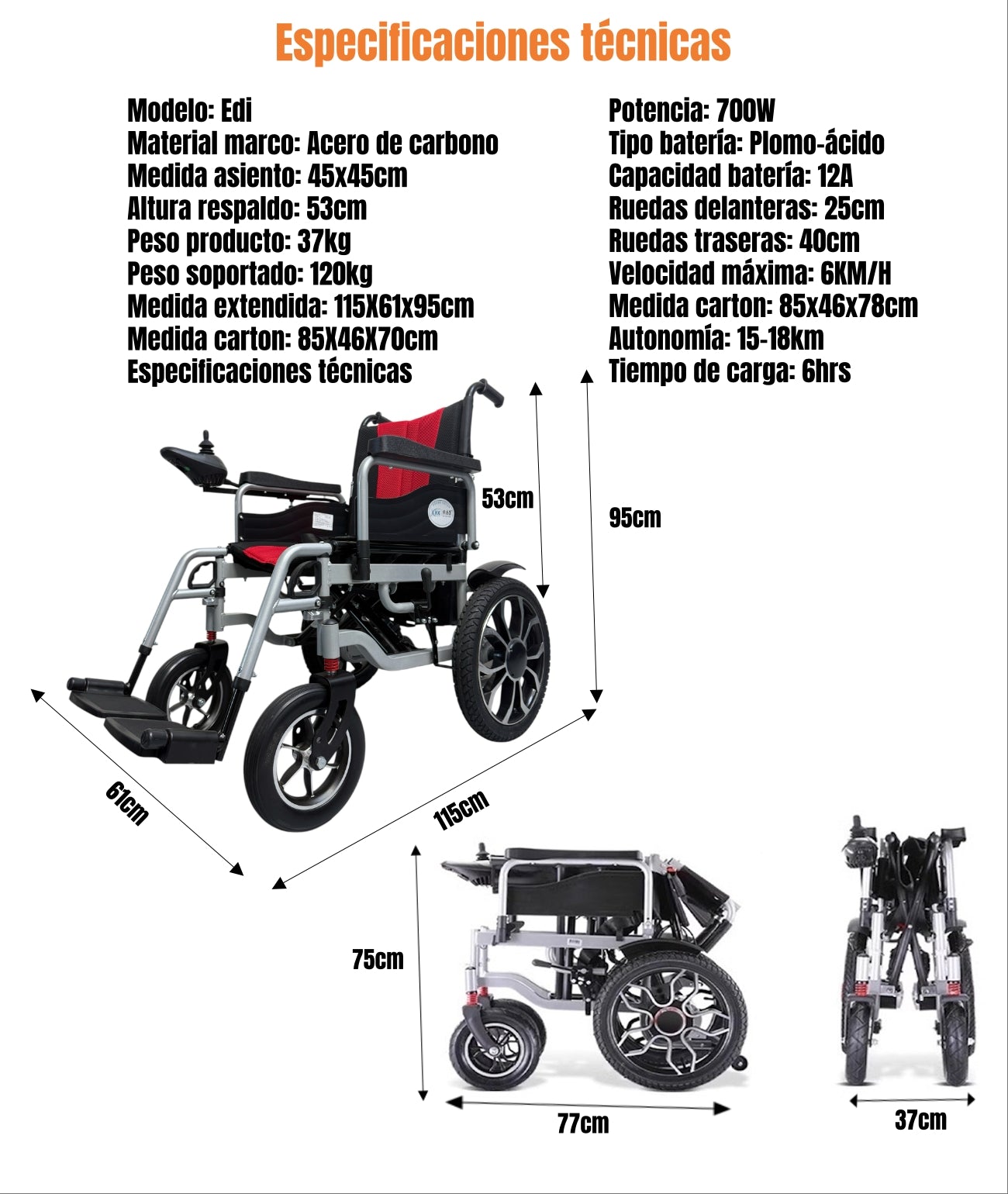 Especificaciones técnicas

Modelo: Edi
Material marco: Acero de carbono
Medida asiento: 45x45cm
Altura respaldo: 53cm
Peso producto: 37kg
Peso soportado: 120kg
Medida extendida: 115X61x95cm
Medida carton: 85X46X70cm
Especificaciones técnicas

Potencia: 700W
Tipo batería: Plomo-ácido
Capacidad batería: 12A
Ruedas delanteras: 25cm
Ruedas traseras: 40cm
Velocidad máxima: 6KM/H
Medida carton: 85x46x78cm
Autonomía: 15-18km
Tiempo de carga: 6hrs

53cm

95cm

61cm

115cm

75cm

77cm

37cm