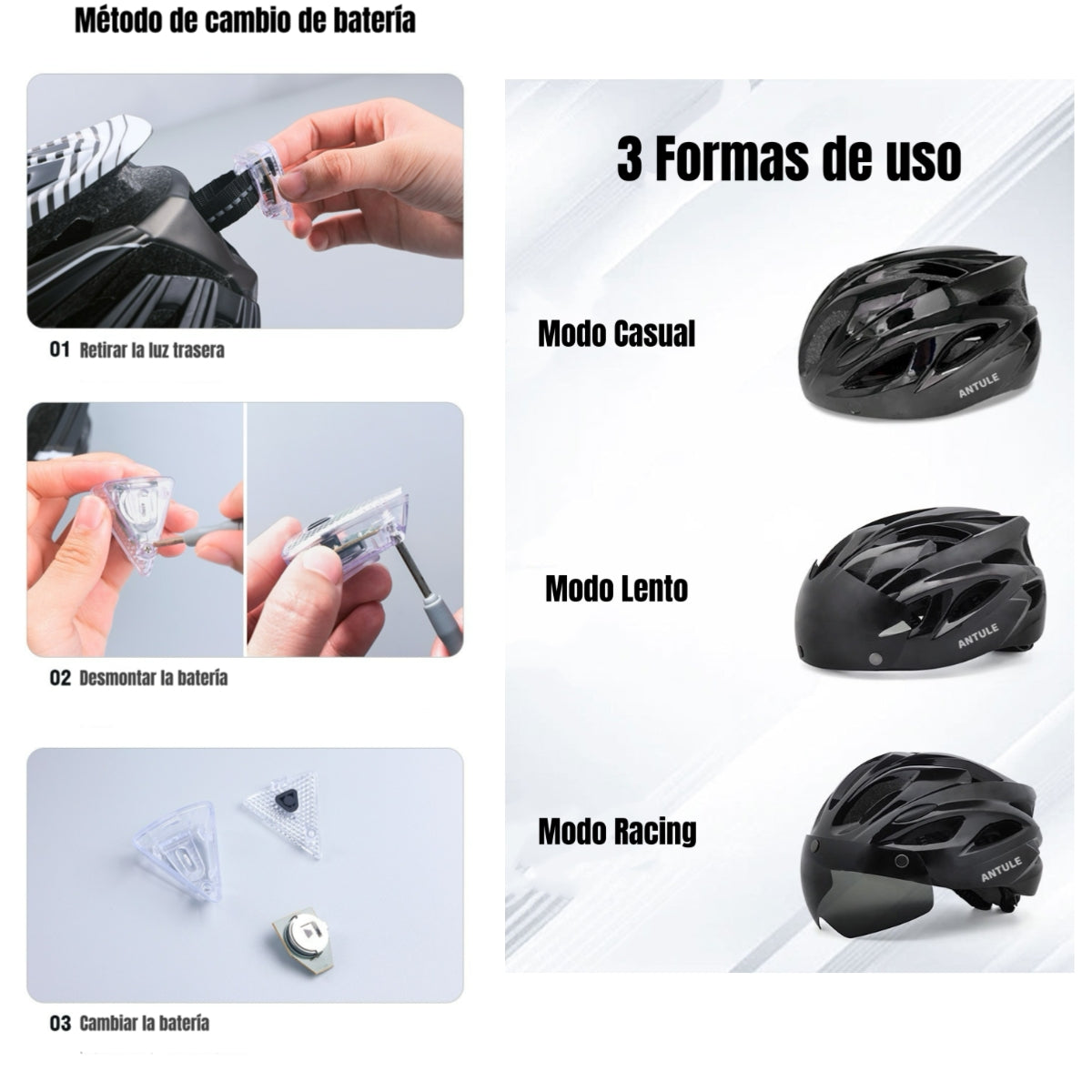 Método de cambio de batería

01 Retirar la luz trasera

02 Desmontar la batería

03 Cambiar la batería

3 Formas de uso

Modo Casual

ANTULE

Modo Lento

ANTULE

Modo Racing

ANTULE