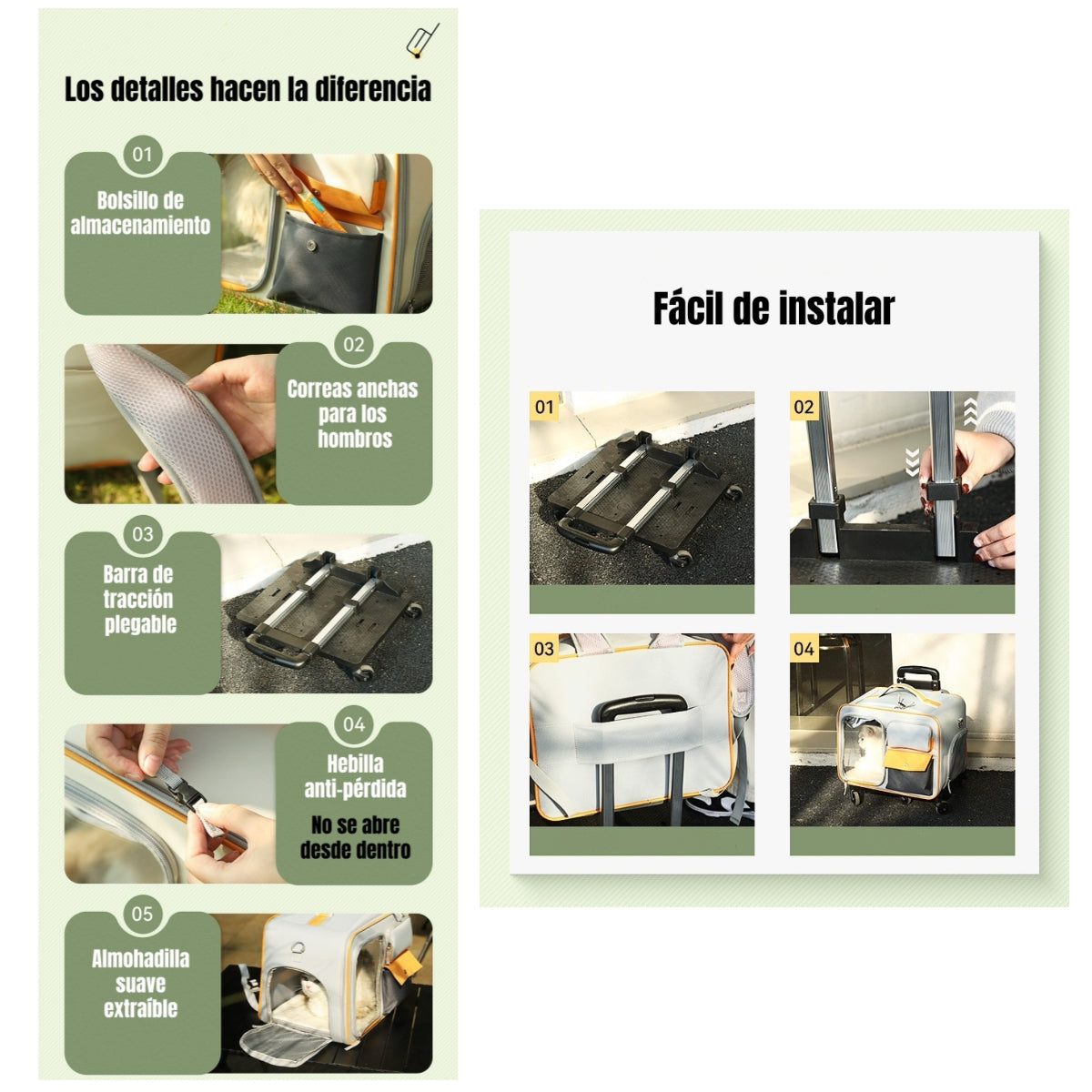 Los detalles hacen la diferencia

01

Bolsillo de almacenamiento

02

Correas anchas para los hombros

03

Barra de tracción plegable

04

Hebilla anti-pérdida

No se abre desde dentro

05

Almohadilla suave extraíble

Fácil de instalar

01

02

03

04