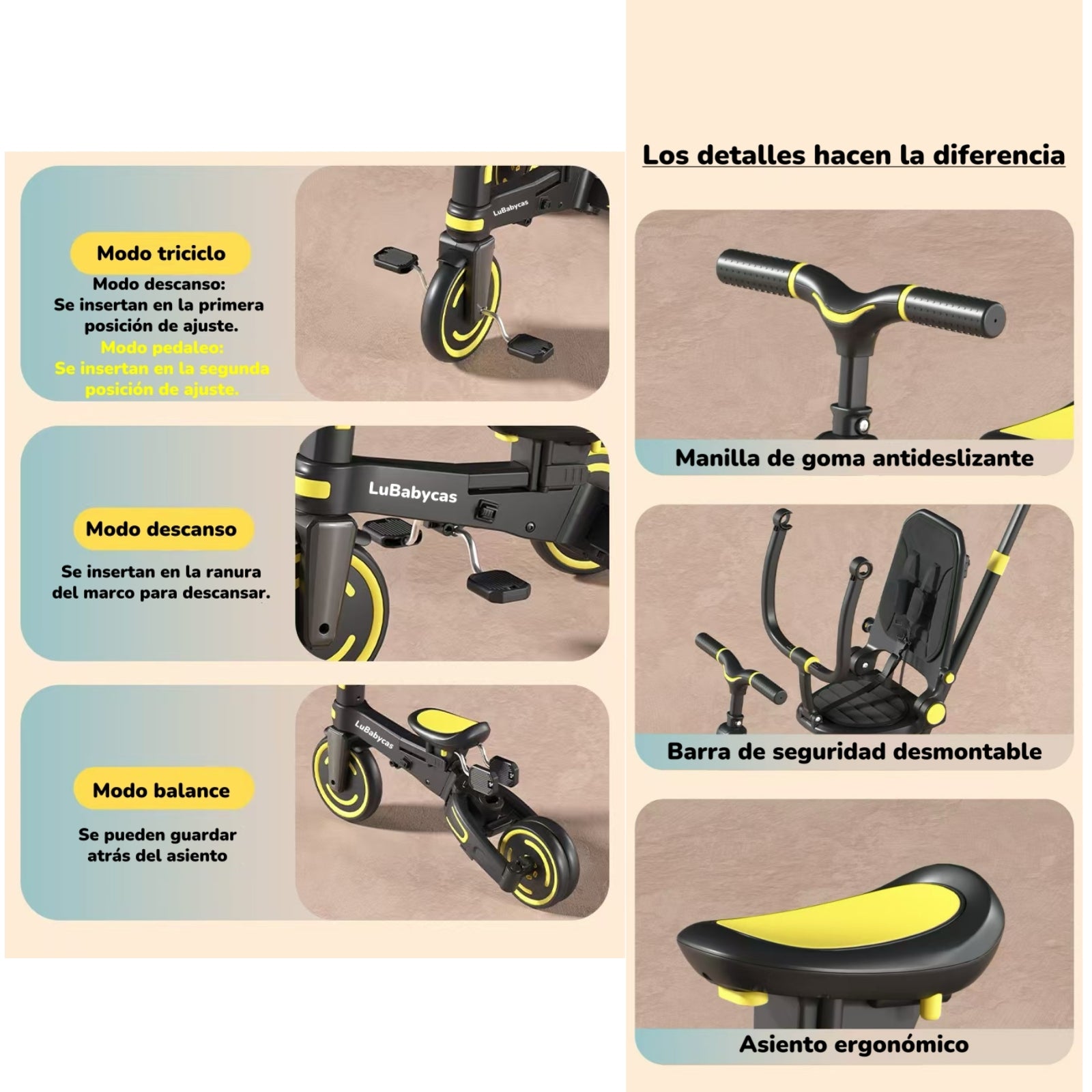 Modo triciclo

Modo descanso:
Se insertan en la primera posición de ajuste.
Modo pedaleo:
Se insertan en la segunda posición de ajuste.

LuBabycas

Modo descanso

Se insertan en la ranura del marco para descansar.

LuBabycas

Modo balance

Se pueden guardar atrás del asiento

LuBabycas

Los detalles hacen la diferencia

Manilla de goma antideslizante

Barra de seguridad desmontable

Asiento ergonómico