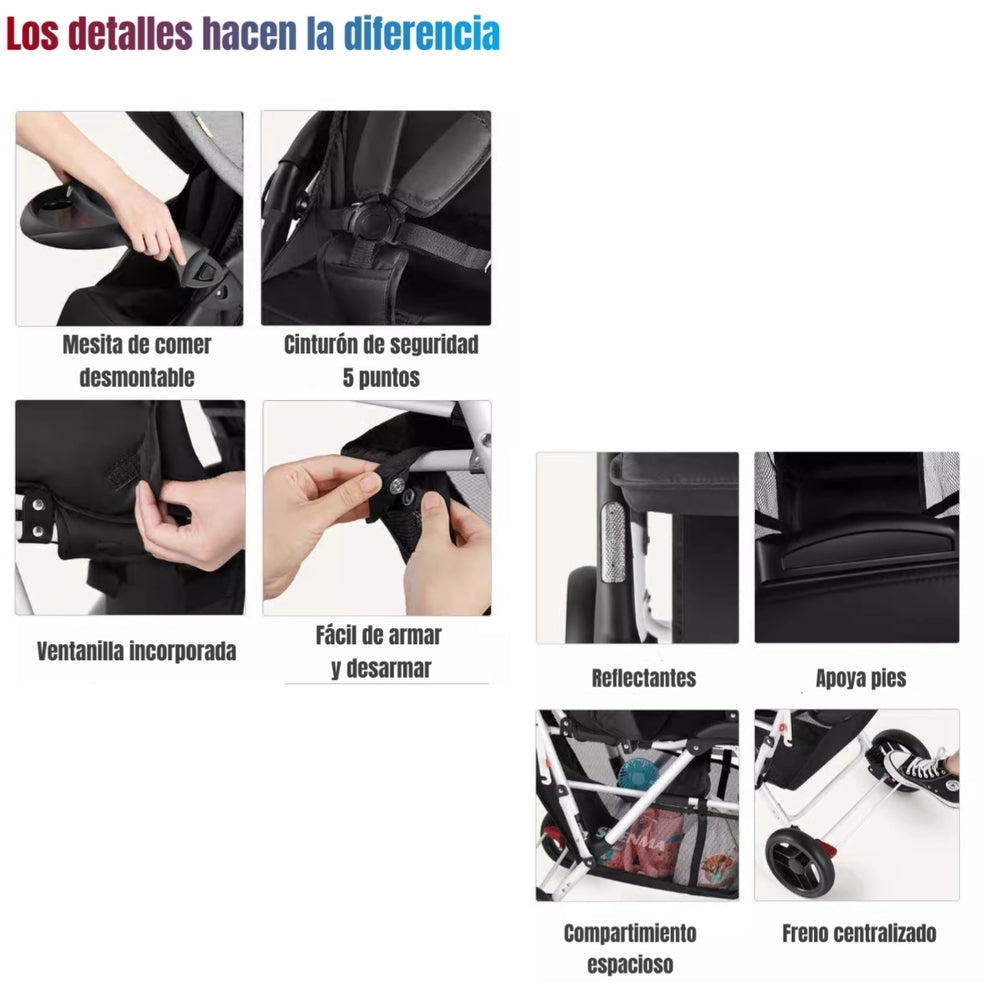 Los detalles hacen la diferencia

Mesita de comer desmontable

Cinturón de seguridad 5 puntos

Ventanilla incorporada

Fácil de armar y desarmar

Reflectantes

Apoya pies

Compartimiento espacioso

Freno centralizado