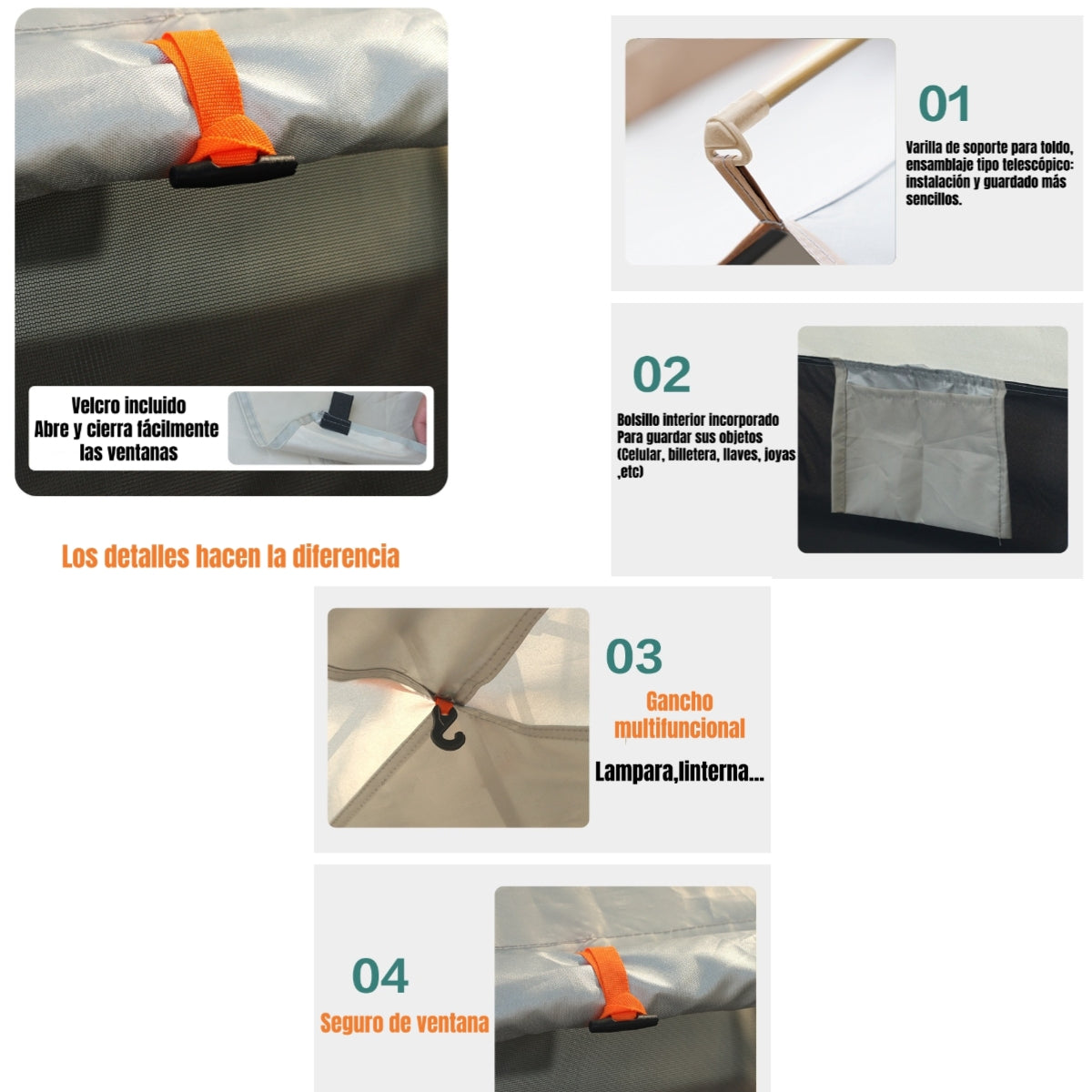 Velcro incluido
Abre y cierra fácilmente las ventanas

Los detalles hacen la diferencia

01

Varilla de soporte para toldo, ensamblaje tipo telescópico: instalación y guardado más sencillos.

02

Bolsillo interior incorporado
Para guardar sus objetos (Celular, billetera, llaves, joyas ,etc)

03

Gancho multifuncional

Lampara,linterna...

04

Seguro de ventana