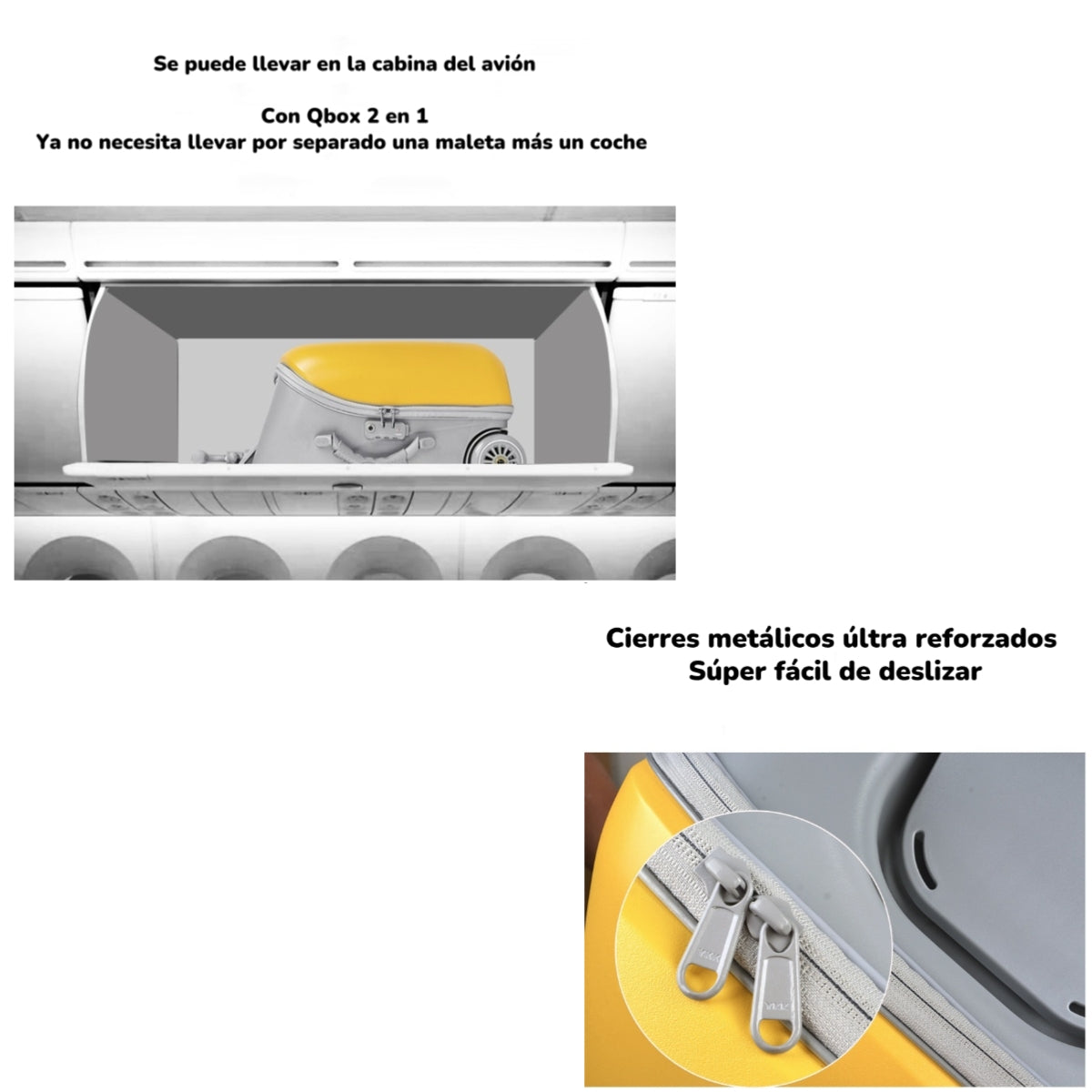 Se puede llevar en la cabina del avión

Con Qbox 2 en 1
Ya no necesita llevar por separado una maleta más un coche

Cierres metálicos últra reforzados
Súper fácil de deslizar