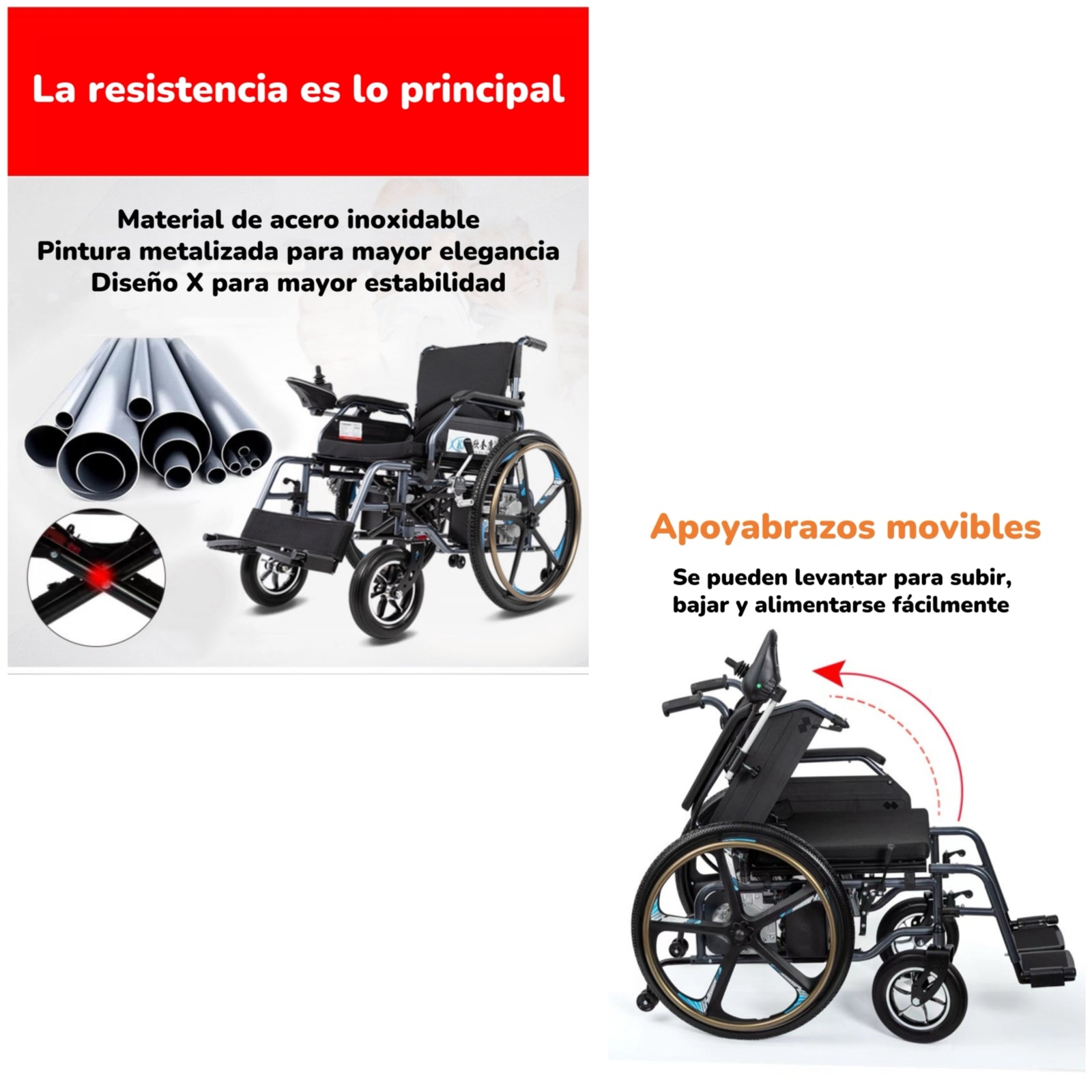 La resistencia es lo principal

Material de acero inoxidable
Pintura metalizada para mayor elegancia
Diseño X para mayor estabilidad

Apoyabrazos movibles

Se pueden levantar para subir, bajar y alimentarse fácilmente