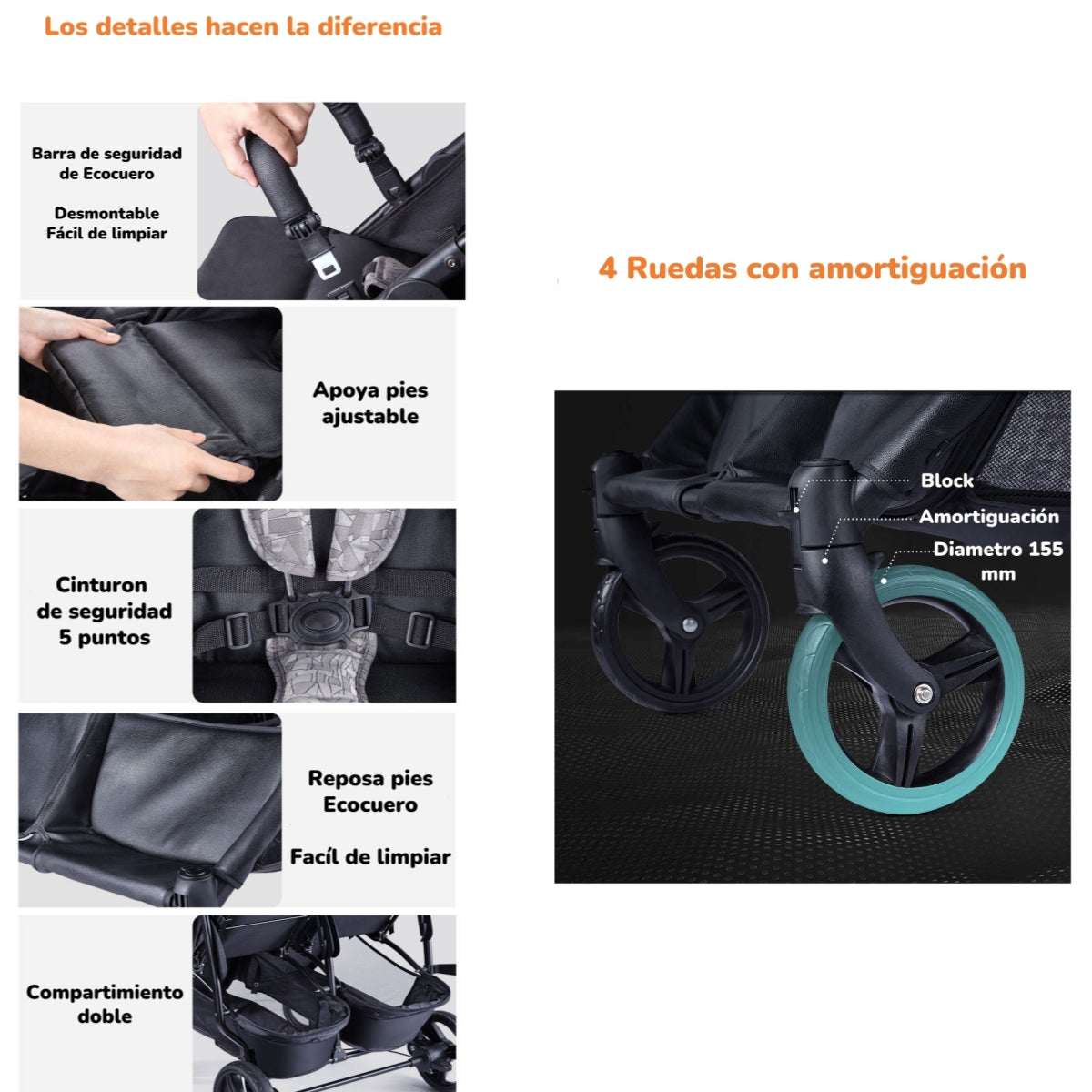 Los detalles hacen la diferencia

Barra de seguridad de Ecocuero

Desmontable
Fácil de limpiar

Apoya pies ajustable

Cinturon de seguridad 5 puntos

Reposa pies Ecocuero

Facíl de limpiar

Compartimiento doble

4 Ruedas con amortiguación

Block

Amortiguación

Diametro 155 mm