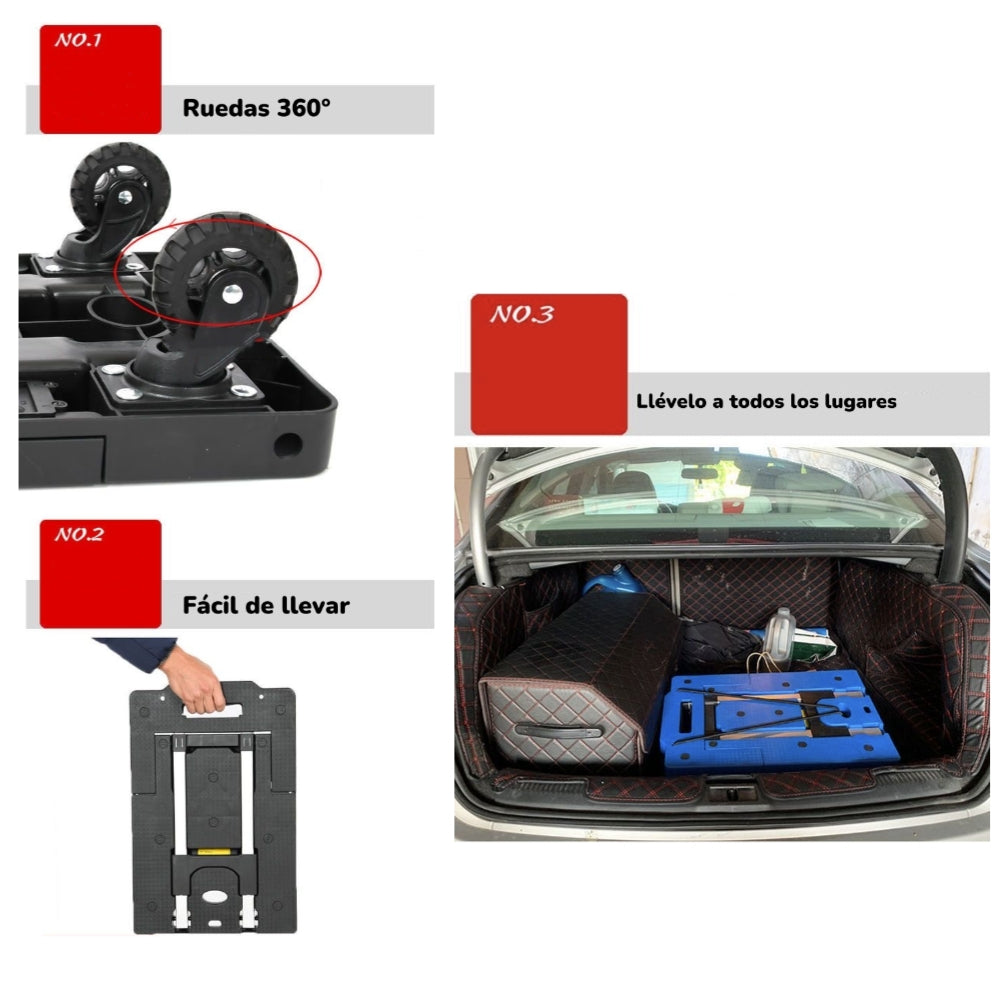 NO.1

Ruedas 360°

NO.2

Fácil de llevar

NO.3

Llévelo a todos los lugares