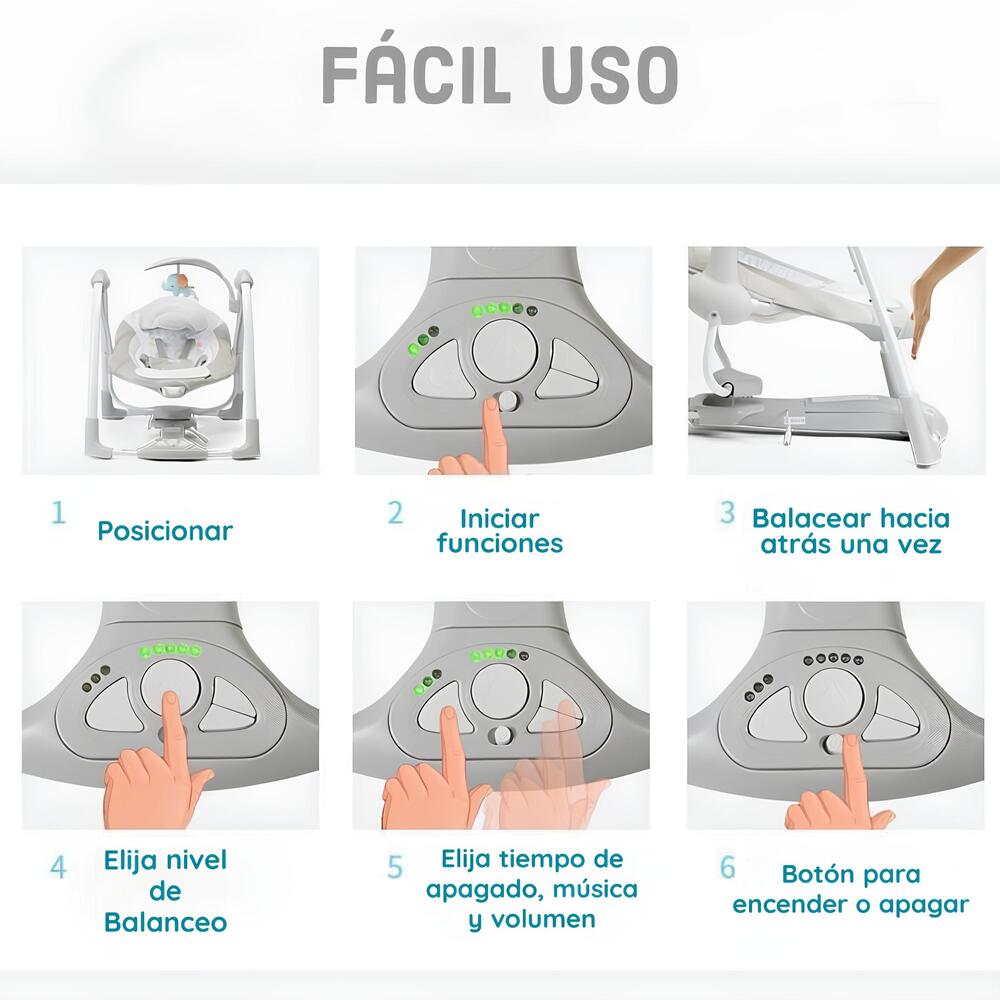 FÁCIL USO

1 Posicionar

2 Iniciar funciones

3 Balacear hacia atrás una vez

4 Elija nivel de Balanceo

5 Elija tiempo de apagado, música y volumen

6 Botón para encender o apagar