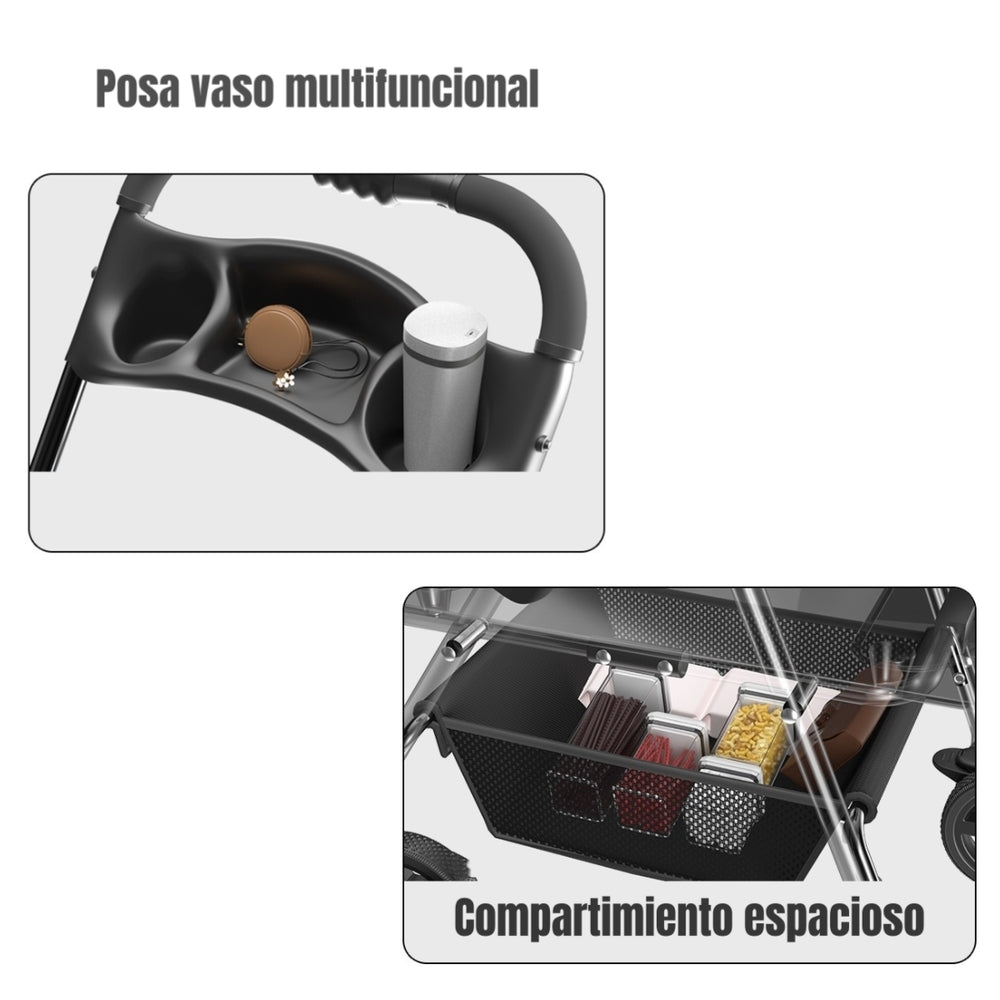 Posa vaso multifuncional

Compartimiento espacioso