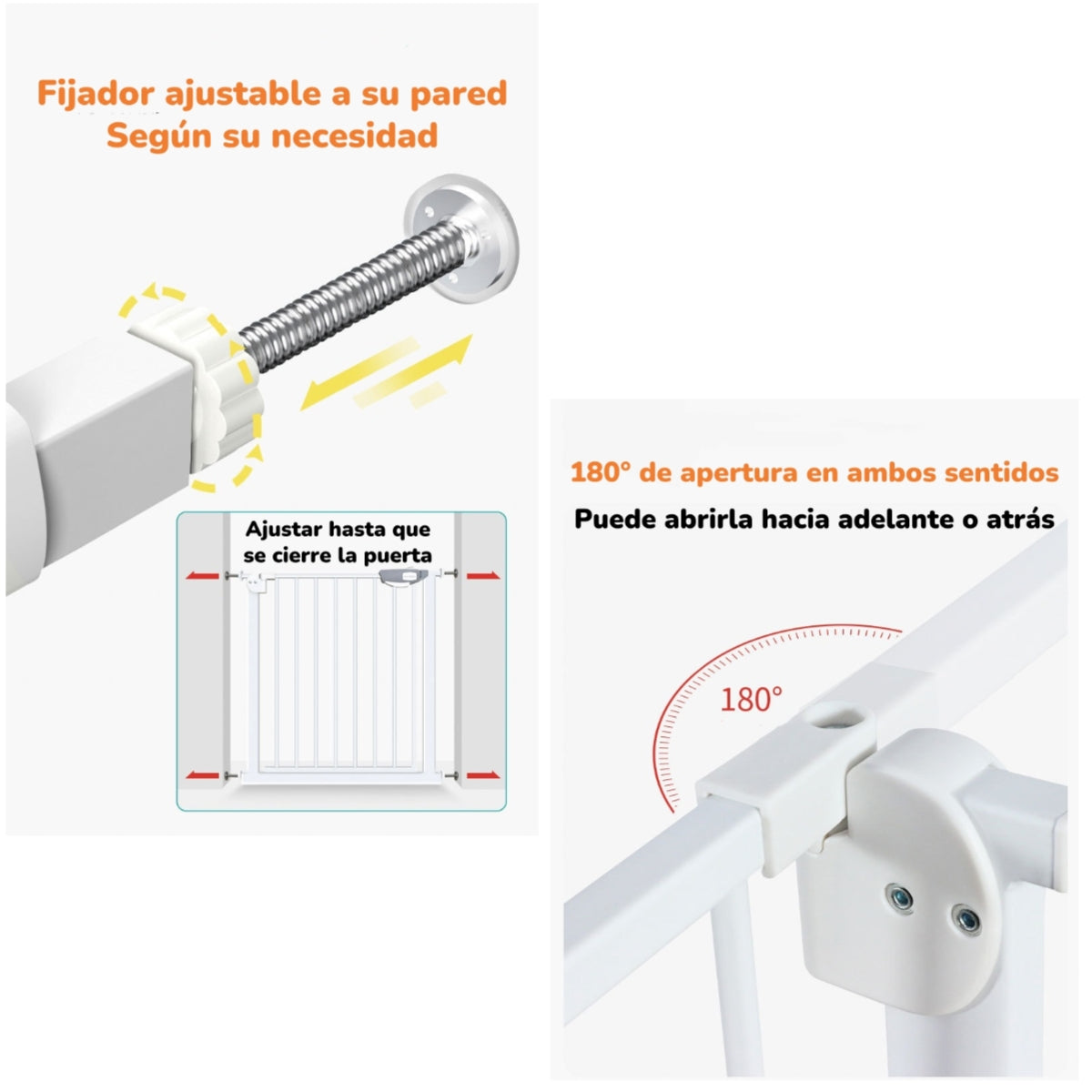 Fijador ajustable a su pared
Según su necesidad

Ajustar hasta que se cierre la puerta

180° de apertura en ambos sentidos
Puede abrirla hacia adelante o atrás

180°