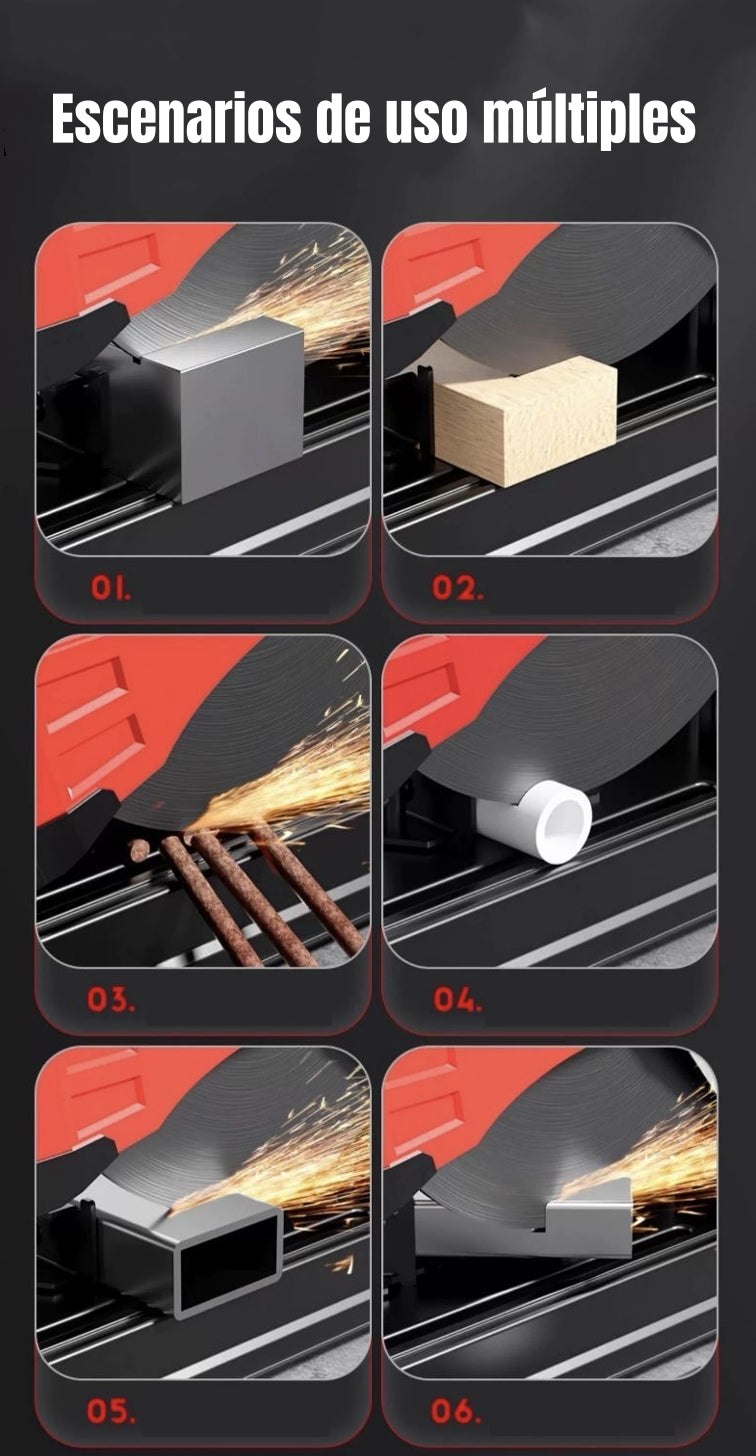 Escenarios de uso múltiples

01.

02.

03.

04.

05.

06.