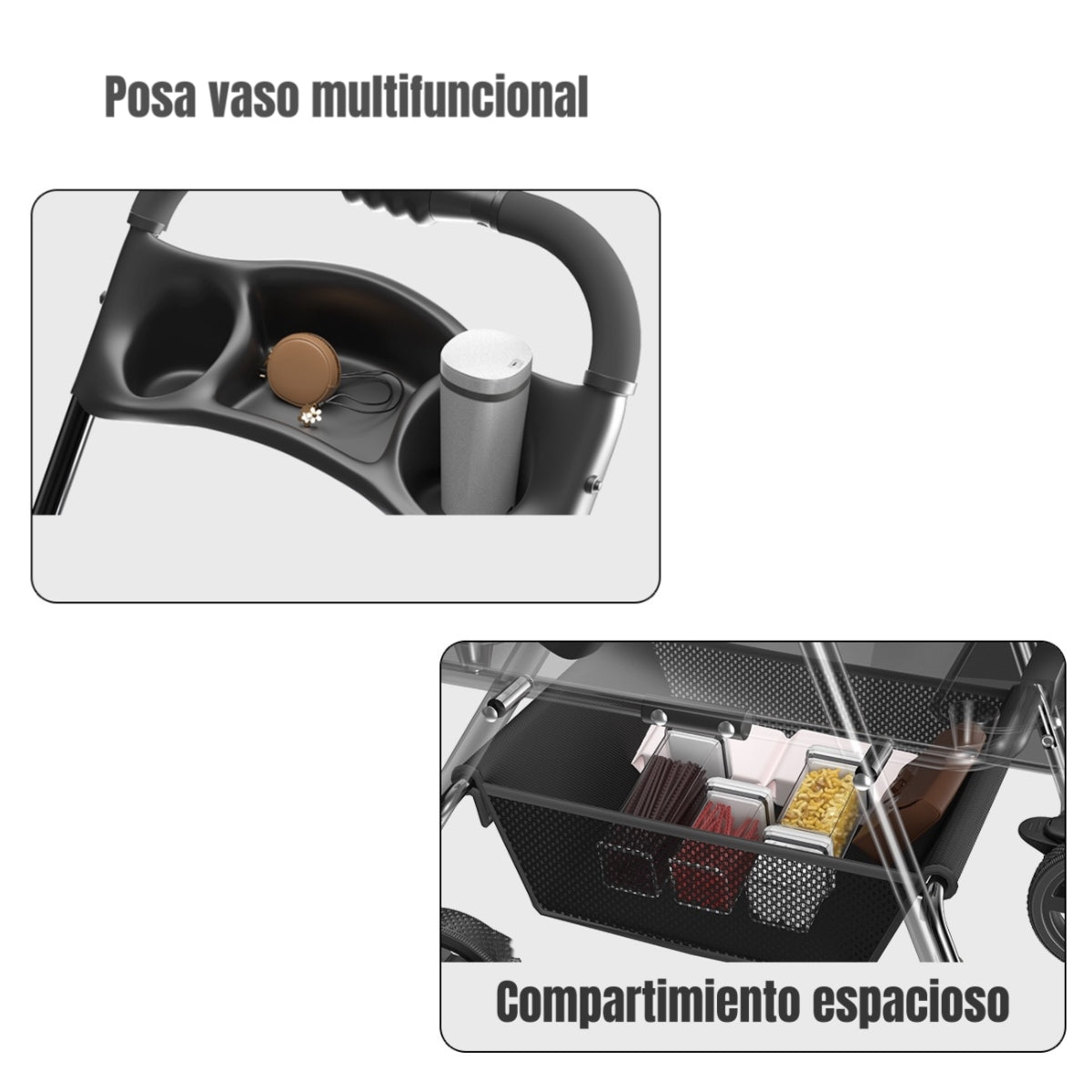 Posa vaso multifuncional

Compartimiento espacioso